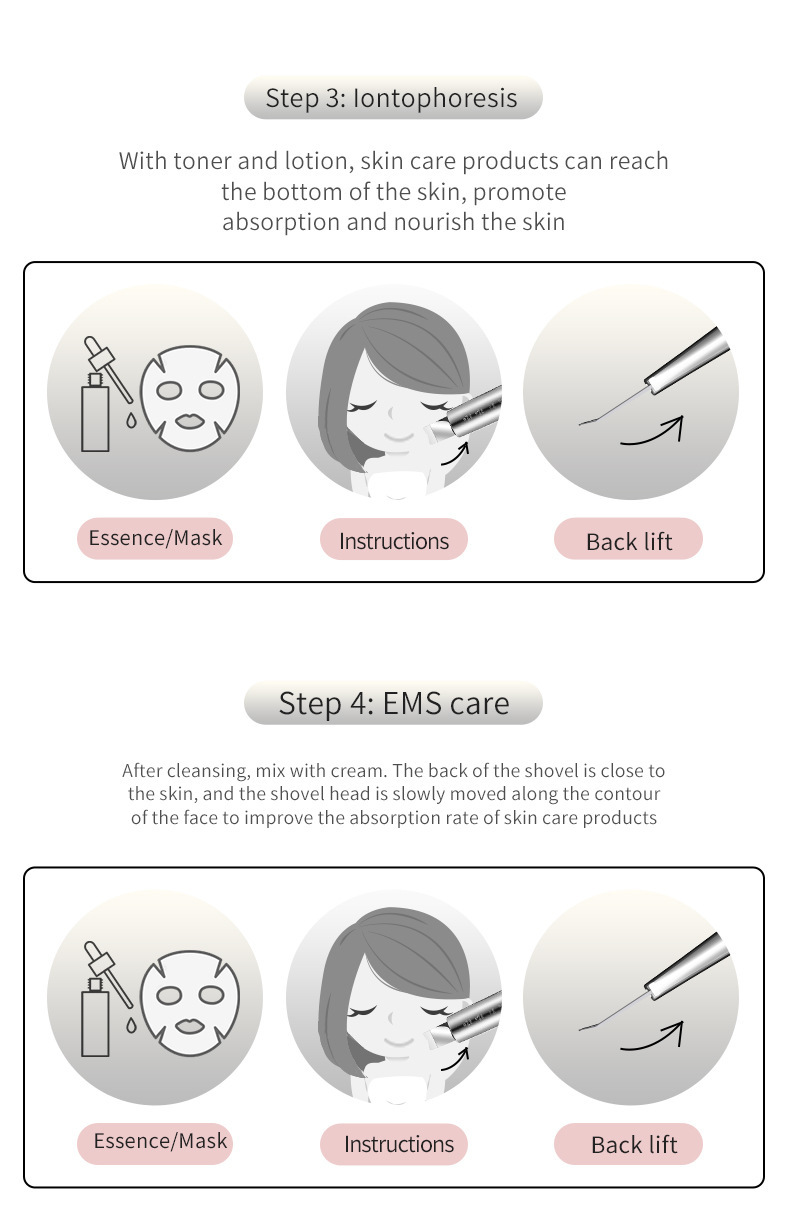 Step 3: Iontophoresis

With toner and lotion, skin care products can reach the bottom of the skin, promote absorption and nourish the skin

Essence/Mask

Instructions

Back lift

Step 4: EMS care

After cleansing, mix with cream. The back of the shovel is close to the skin, and the shovel head is slowly moved along the contour of the face to improve the absorption rate of skin care products

Essence/Mask

Instructions

Back lift