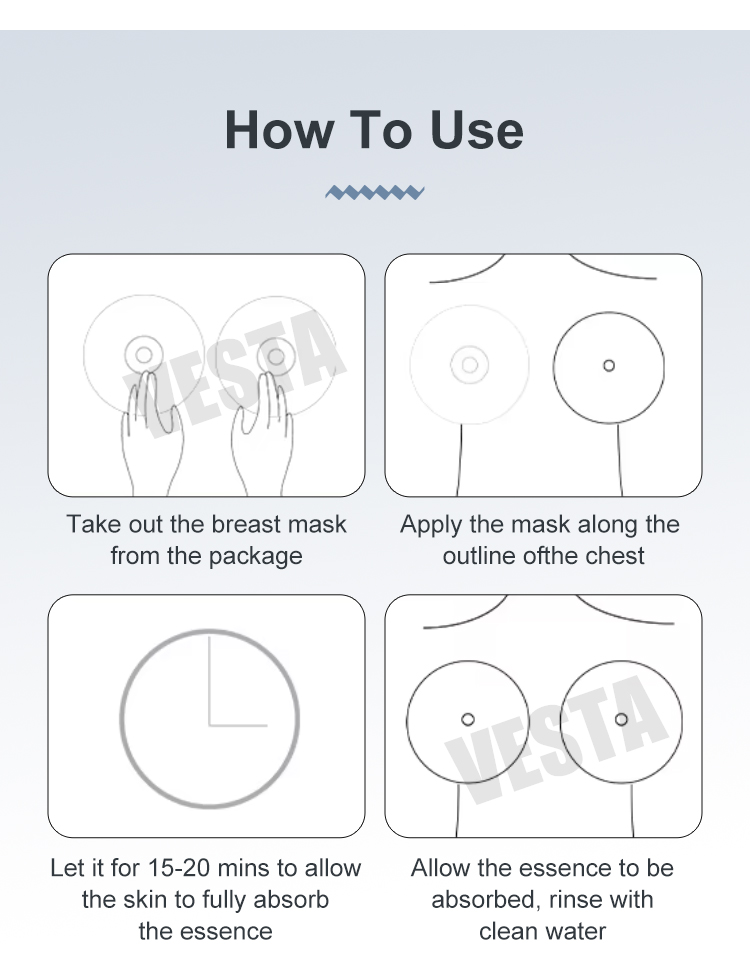 How To Use

VESTA

Take out the breast mask from the package

Apply the mask along the outline ofthe chest

Let it for 15-20 mins to allow the skin to fully absorb the essence

VESTA

Allow the essence to be absorbed, rinse with clean water