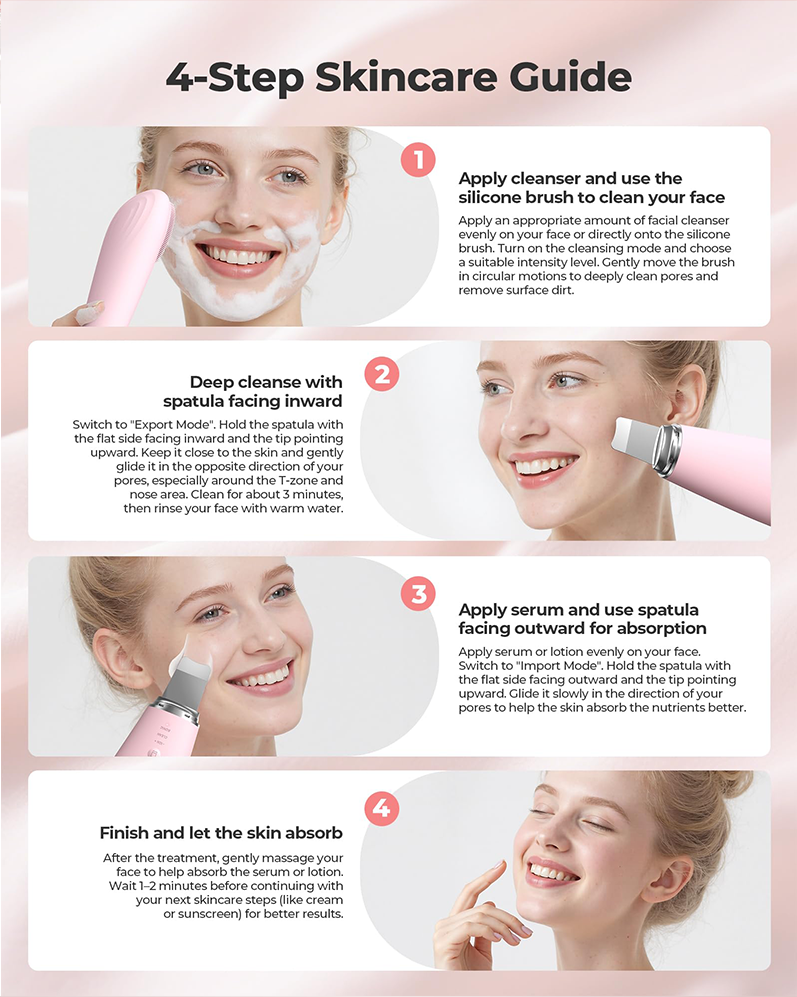 4-Step Skincare Guide

1

Apply cleanser and use the silicone brush to clean your face

Apply an appropriate amount of facial cleanser evenly on your face or directly onto the silicone brush. Turn on the cleansing mode and choose a suitable intensity level. Gently move the brush in circular motions to deeply clean pores and remove surface dirt.

2

Deep cleanse with spatula facing inward

Switch to "Export Mode". Hold the spatula with the flat side facing inward and the tip pointing upward. Keep it close to the skin and gently glide it in the opposite direction of your pores, especially around the T-zone and nose area. Clean for about 3 minutes, then rinse your face with warm water.

3

Apply serum and use spatula facing outward for absorption

Apply serum or lotion evenly on your face. Switch to "Import Mode". Hold the spatula with the flat side facing outward and the tip pointing upward. Glide it slowly in the direction of your pores to help the skin absorb the nutrients better.

4

Finish and let the skin absorb

After the treatment, gently massage your face to help absorb the serum or lotion. Wait 1–2 minutes before continuing with your next skincare steps (like cream or sunscreen) for better results.