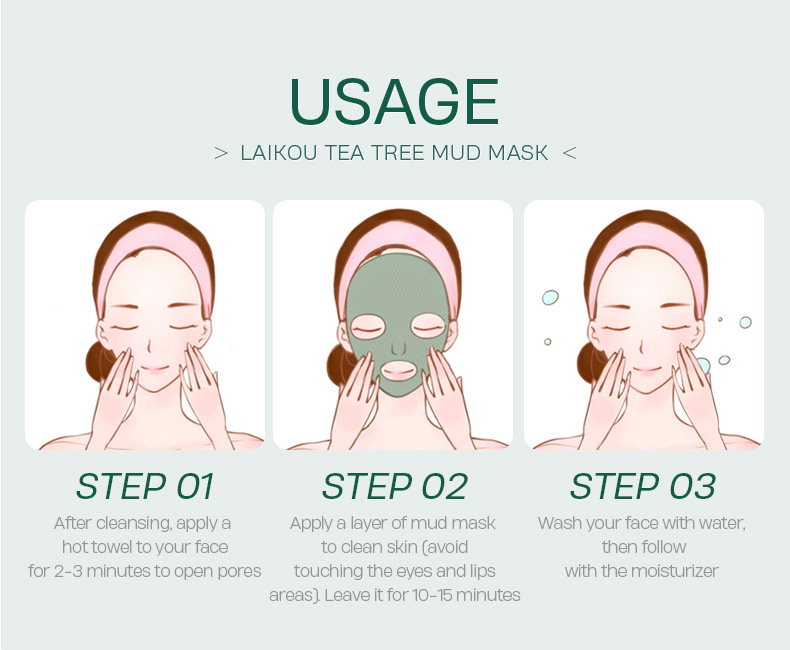 USAGE

> LAIKOU TEA TREE MUD MASK <

STEP 01

After cleansing, apply a hot towel to your face for 2-3 minutes to open pores

STEP 02

Apply a layer of mud mask to clean skin (avoid touching the eyes and lips areas). Leave it for 10-15 minutes

STEP 03

Wash your face with water, then follow with the moisturizer