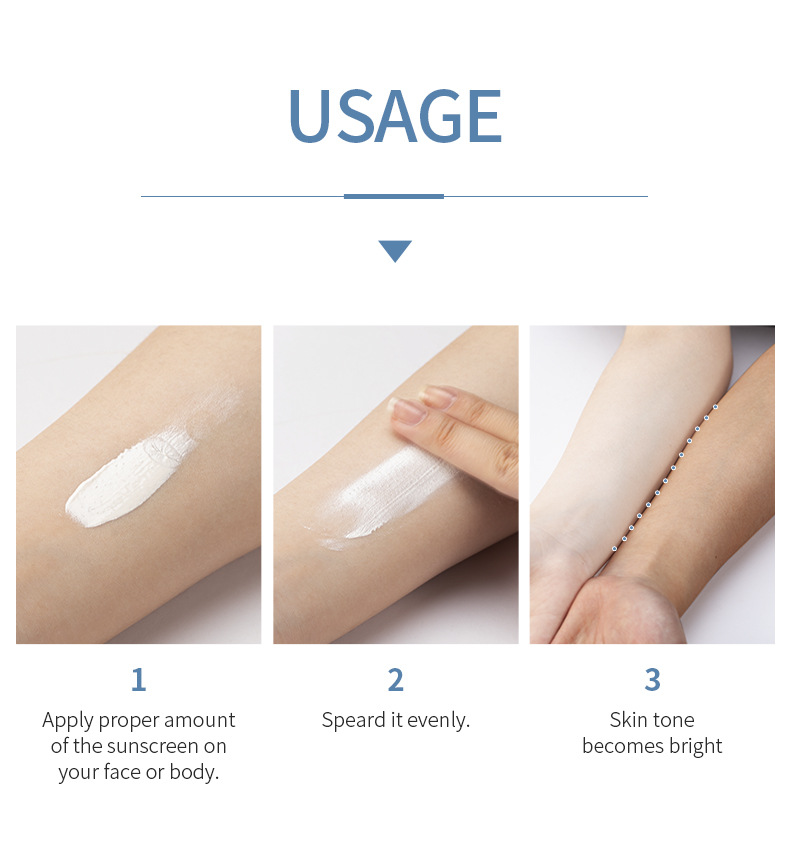 USAGE

1
Apply proper amount of the sunscreen on your face or body.

2
Speard it evenly.

3
Skin tone becomes bright