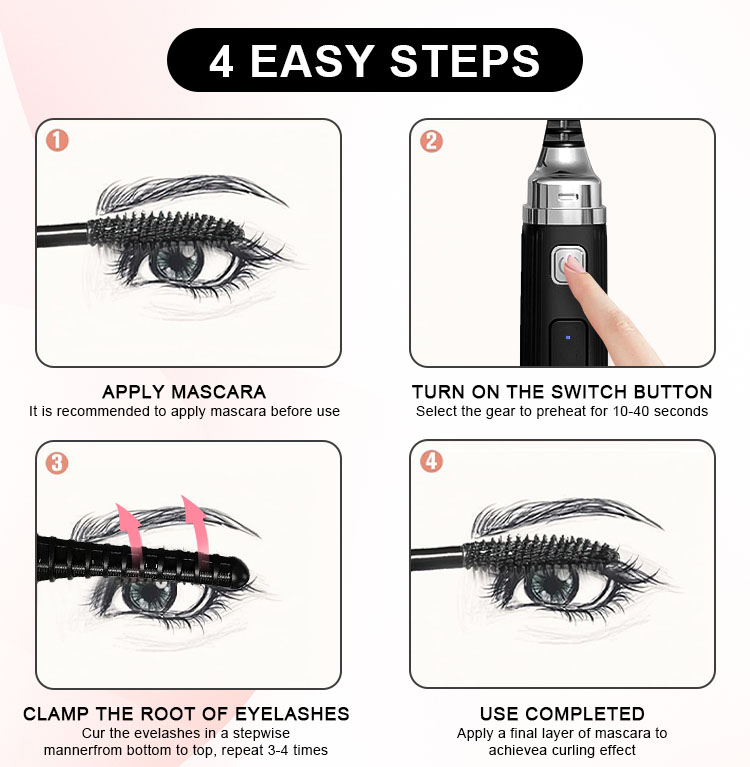 4 EASY STEPS

1

APPLY MASCARA
It is recommended to apply mascara before use

2

TURN ON THE SWITCH BUTTON
Select the gear to preheat for 10-40 seconds

3

CLAMP THE ROOT OF EYELASHES
Cur the evelashes in a stepwise mannerfrom bottom to top, repeat 3-4 times

4

USE COMPLETED
Apply a final layer of mascara to achievea curling effect