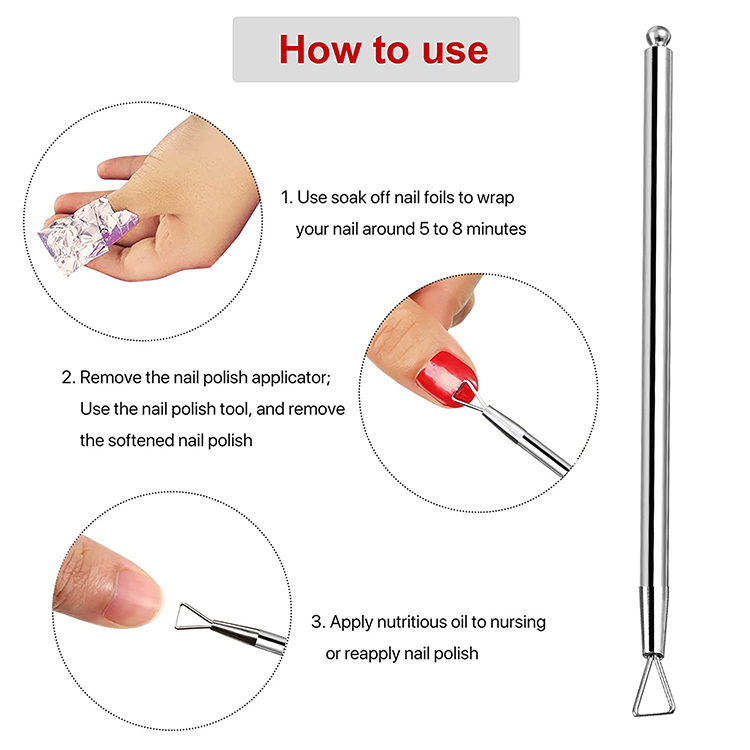 How to use

1. Use soak off nail foils to wrap your nail around 5 to 8 minutes

2. Remove the nail polish applicator; Use the nail polish tool, and remove the softened nail polish

3. Apply nutritious oil to nursing or reapply nail polish