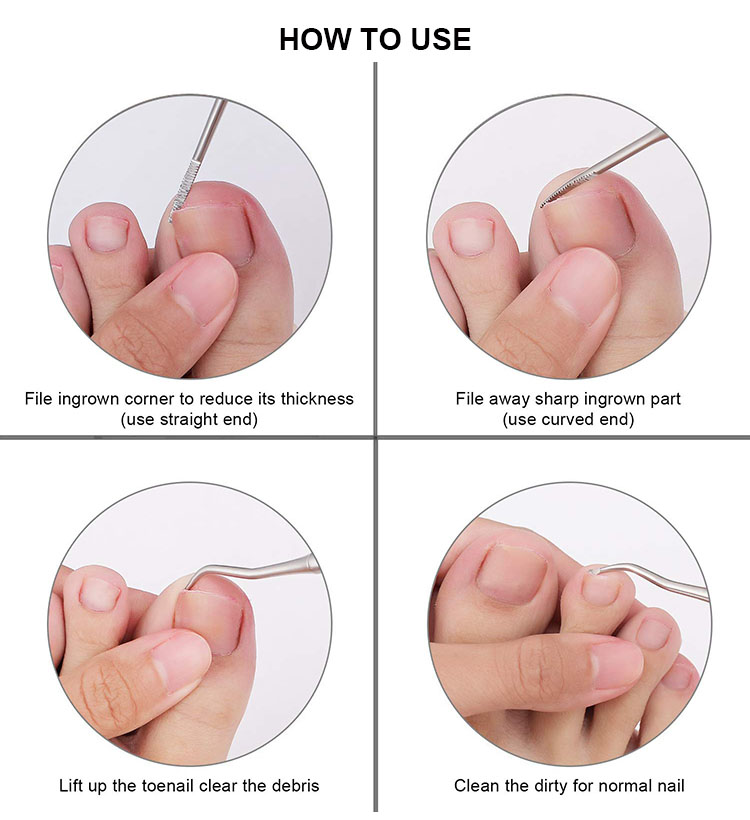 HOW TO USE

File ingrown corner to reduce its thickness
(use straight end)

File away sharp ingrown part
(use curved end)

Lift up the toenail clear the debris

Clean the dirty for normal nail