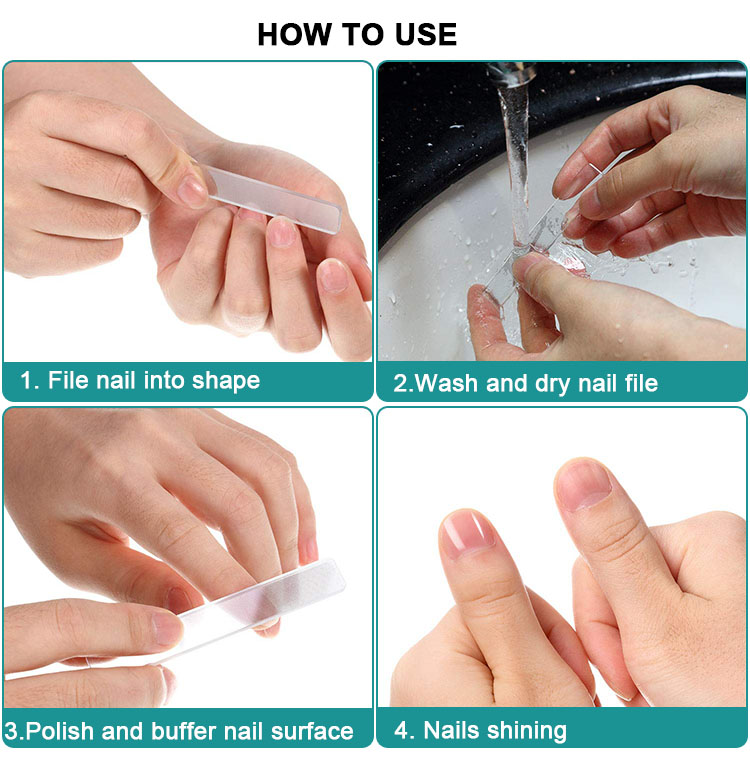 HOW TO USE

1. File nail into shape

2.Wash and dry nail file

3.Polish and buffer nail surface

4. Nails shining