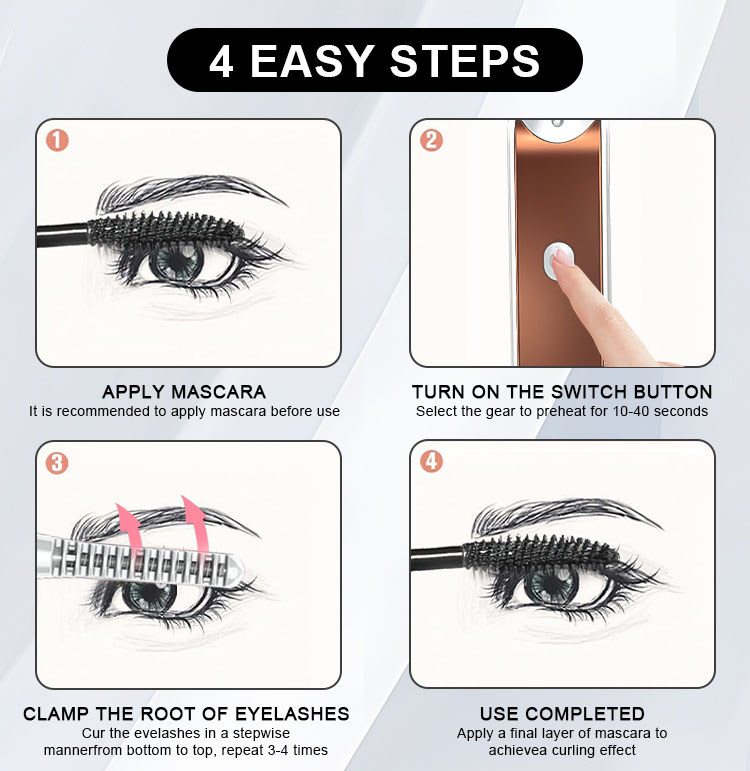 4 EASY STEPS

1

APPLY MASCARA
It is recommended to apply mascara before use

2

TURN ON THE SWITCH BUTTON
Select the gear to preheat for 10-40 seconds

3

CLAMP THE ROOT OF EYELASHES
Cur the evelashes in a stepwise mannerfrom bottom to top, repeat 3-4 times

4

USE COMPLETED
Apply a final layer of mascara to achievea curling effect