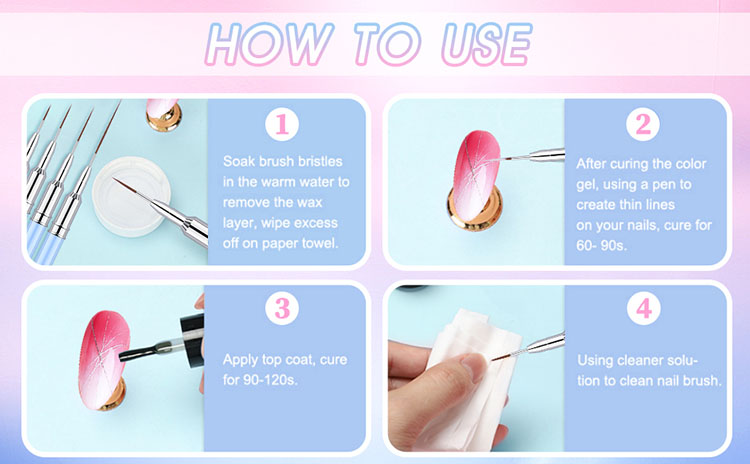 HOW TO USE

1
Soak brush bristles in the warm water to remove the wax layer, wipe excess off on paper towel.

2
After curing the color gel, using a pen to create thin lines on your nails, cure for 60- 90s.

3
Apply top coat, cure for 90-120s.

4
Using cleaner solution to clean nail brush.