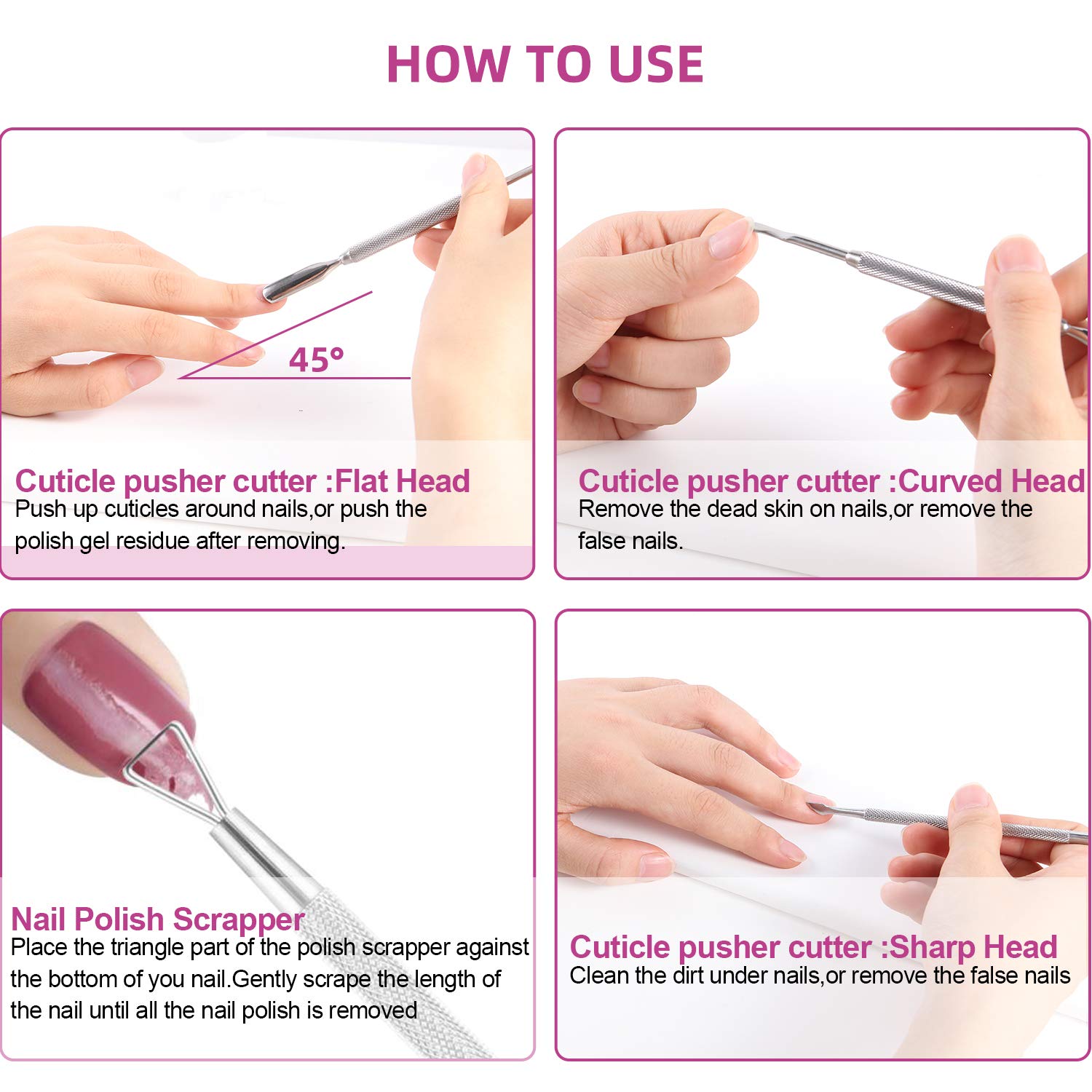 HOW TO USE

45°

Cuticle pusher cutter :Flat Head
Push up cuticles around nails,or push the polish gel residue after removing.

Cuticle pusher cutter :Curved Head
Remove the dead skin on nails,or remove the false nails.

Nail Polish Scrapper
Place the triangle part of the polish scrapper against the bottom of you nail.Gently scrape the length of the nail until all the nail polish is removed

Cuticle pusher cutter :Sharp Head
Clean the dirt under nails,or remove the false nails