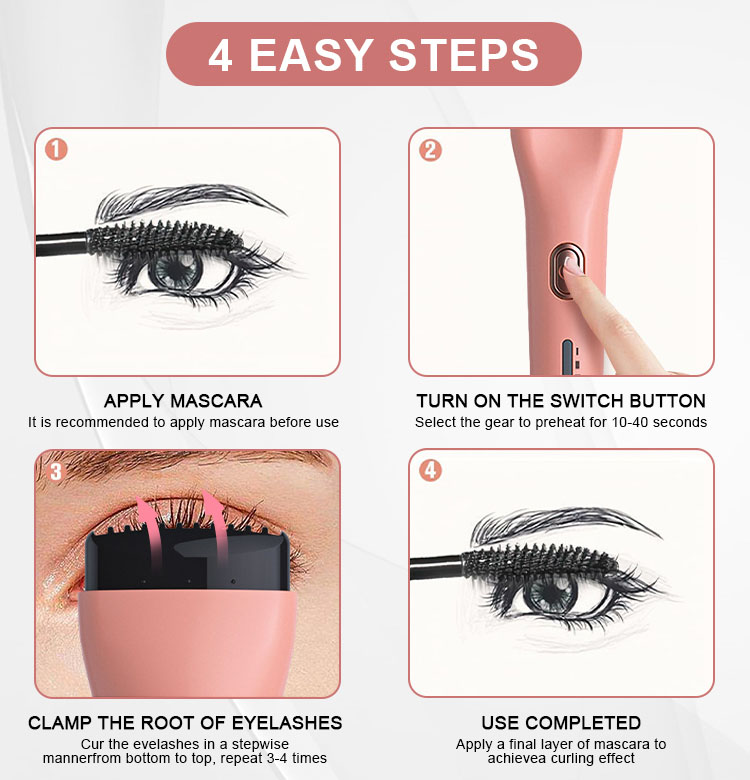 4 EASY STEPS

1

APPLY MASCARA
It is recommended to apply mascara before use

2

TURN ON THE SWITCH BUTTON
Select the gear to preheat for 10-40 seconds

3

CLAMP THE ROOT OF EYELASHES
Cur the evelashes in a stepwise mannerfrom bottom to top, repeat 3-4 times

4

USE COMPLETED
Apply a final layer of mascara to achievea curling effect