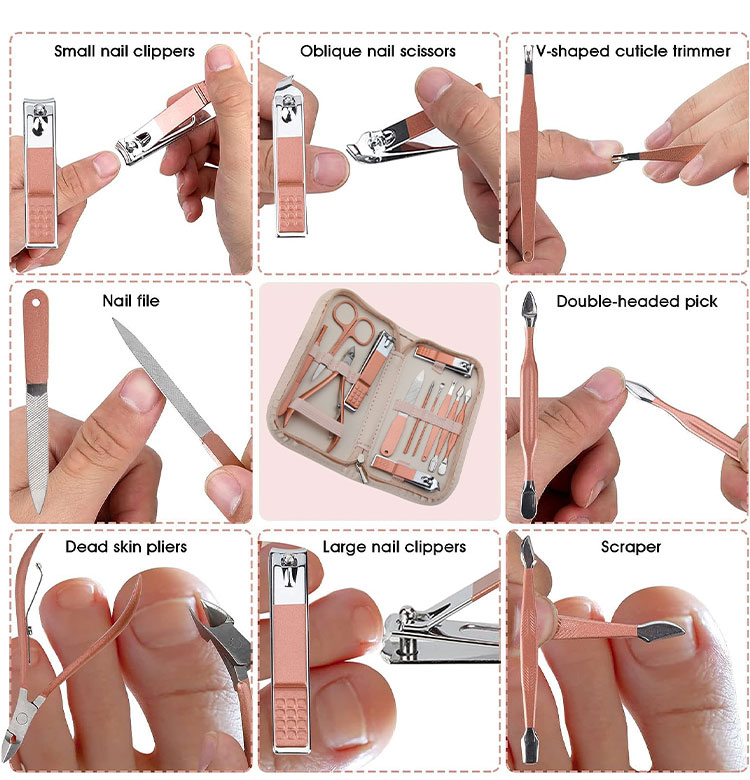 Small nail clippers

Oblique nail scissors

V-shaped cuticle trimmer

Nail file

Double-headed pick

Dead skin pliers

Large nail clippers

Scraper