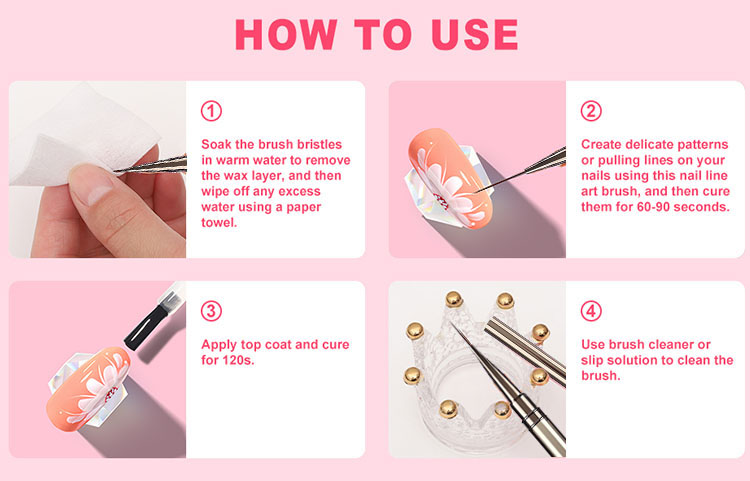 HOW TO USE

①

Soak the brush bristles in warm water to remove the wax layer, and then wipe off any excess water using a paper towel.

②

Create delicate patterns or pulling lines on your nails using this nail line art brush, and then cure them for 60-90 seconds.

③

Apply top coat and cure for 120s.

④

Use brush cleaner or slip solution to clean the brush.