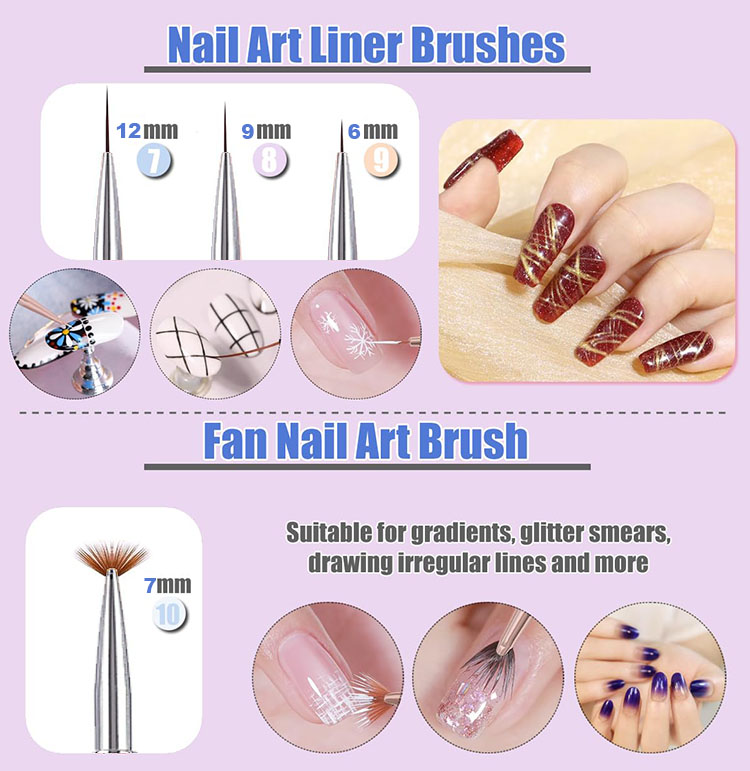 Nail Art Liner Brushes

12mm
7

9mm
8

6mm
9

Fan Nail Art Brush

7mm
10

Suitable for gradients, glitter smears, drawing irregular lines and more