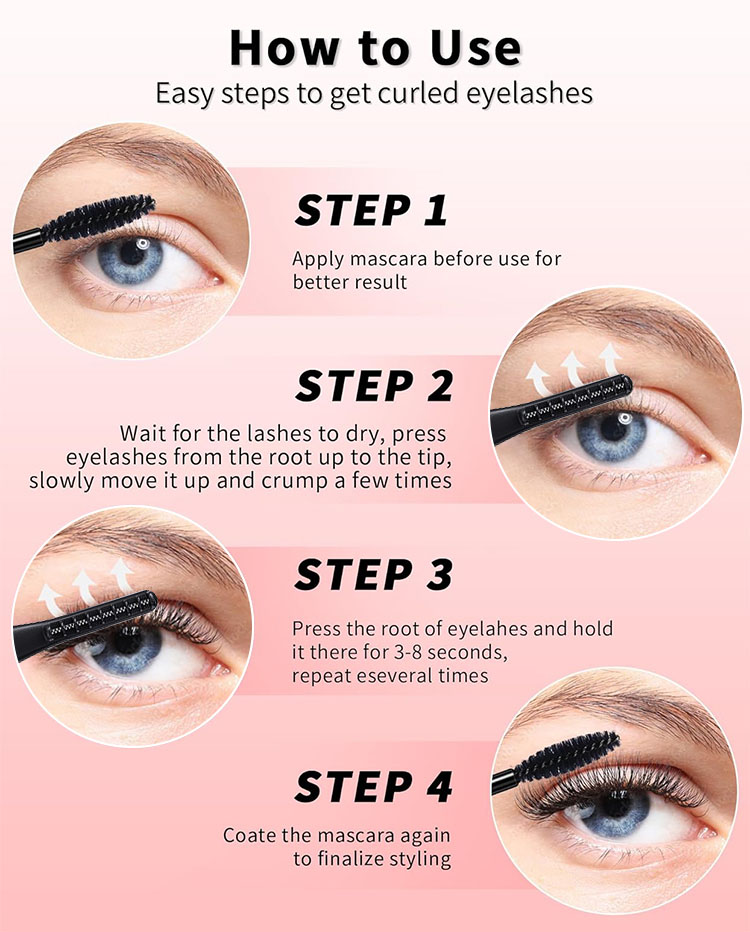 How to Use
Easy steps to get curled eyelashes

STEP 1
Apply mascara before use for better result

STEP 2
Wait for the lashes to dry, press eyelashes from the root up to the tip, slowly move it up and crump a few times

STEP 3
Press the root of eyelahes and hold it there for 3-8 seconds, repeat eseveral times

STEP 4
Coate the mascara again to finalize styling