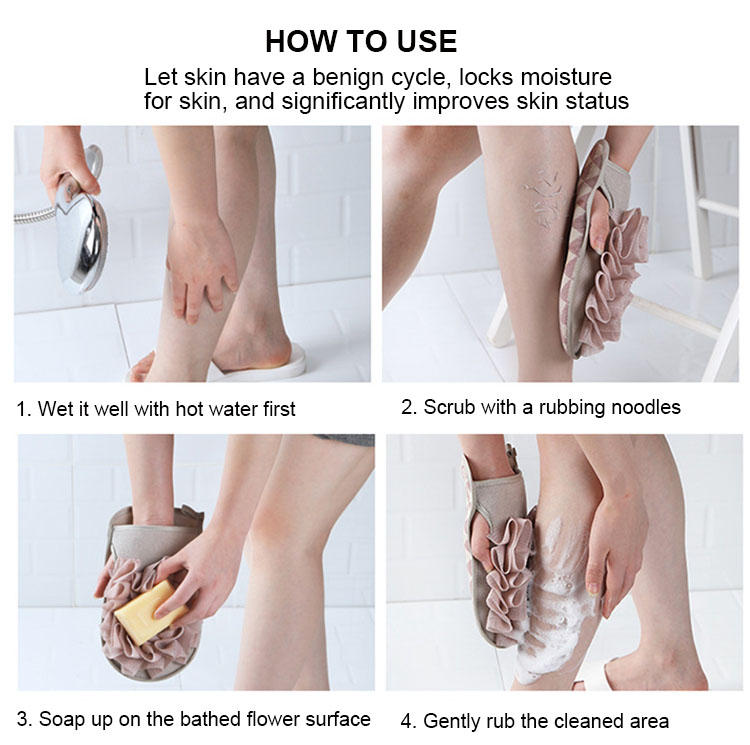 HOW TO USE

Let skin have a benign cycle, locks moisture for skin, and significantly improves skin status

1. Wet it well with hot water first

2. Scrub with a rubbing noodles

3. Soap up on the bathed flower surface

4. Gently rub the cleaned area