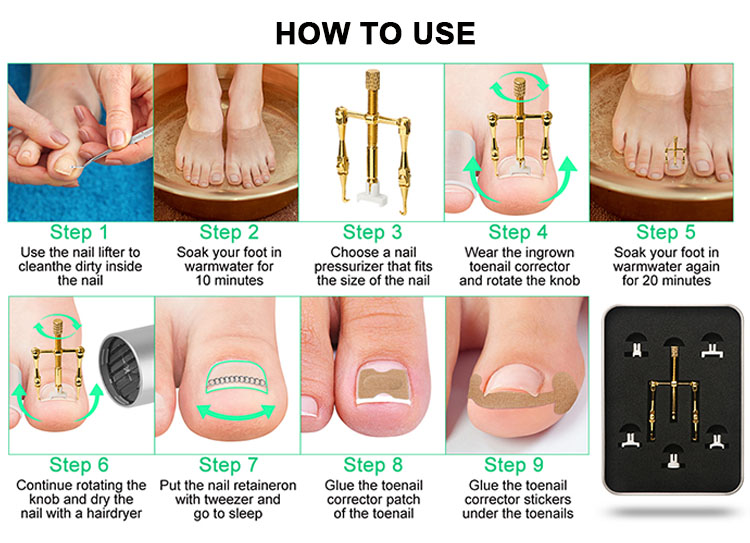 HOW TO USE

Step 1
Use the nail lifter to cleanthe dirty inside the nail

Step 2
Soak your foot in warmwater for 10 minutes

Step 3
Choose a nail pressurizer that fits the size of the nail

Step 4
Wear the ingrown toenail corrector and rotate the knob

Step 5
Soak your foot in warmwater again for 20 minutes

Step 6
Continue rotating the knob and dry the nail with a hairdryer

Step 7
Put the nail retaineron with tweezer and go to sleep

Step 8
Glue the toenail corrector patch of the toenail

Step 9
Glue the toenail corrector stickers under the toenails