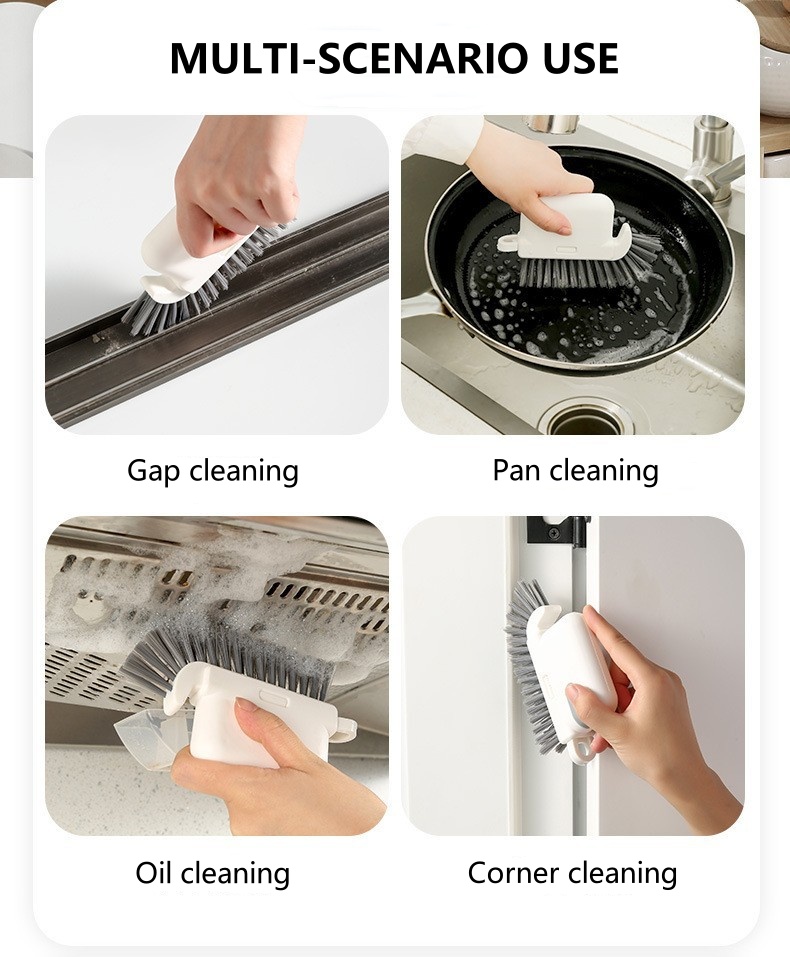 MULTI-SCENARIO USE

Gap cleaning

Pan cleaning

Oil cleaning

Corner cleaning