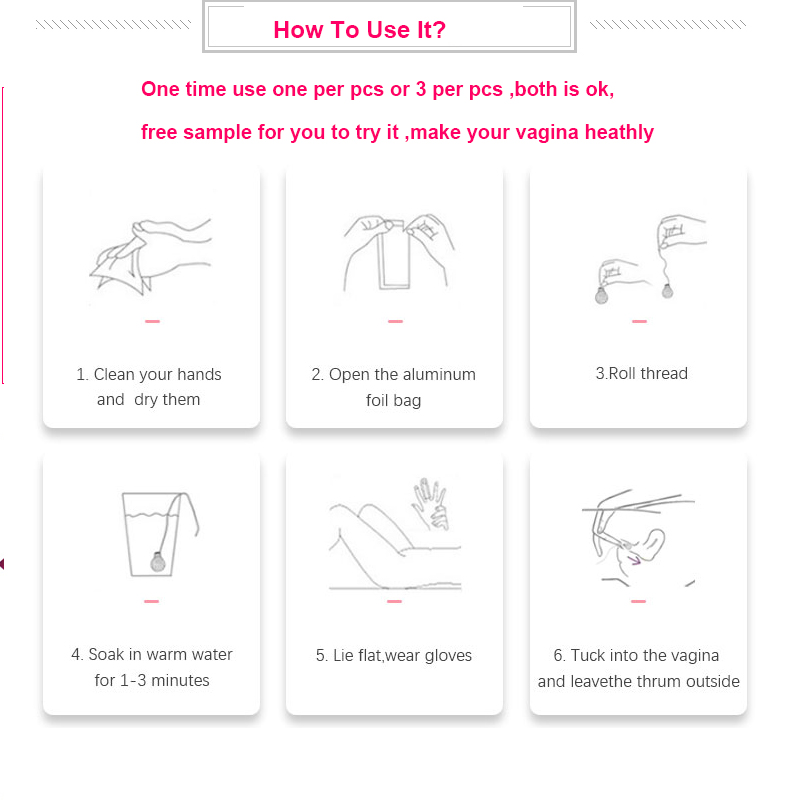 How To Use It?

One time use one per pcs or 3 per pcs ,both is ok,

free sample for you to try it ,make your vagina heathly

1. Clean your hands and dry them

2. Open the aluminum foil bag

3.Roll thread

4. Soak in warm water for 1-3 minutes

5. Lie flat,wear gloves

6. Tuck into the vagina and leavethe thrum outside