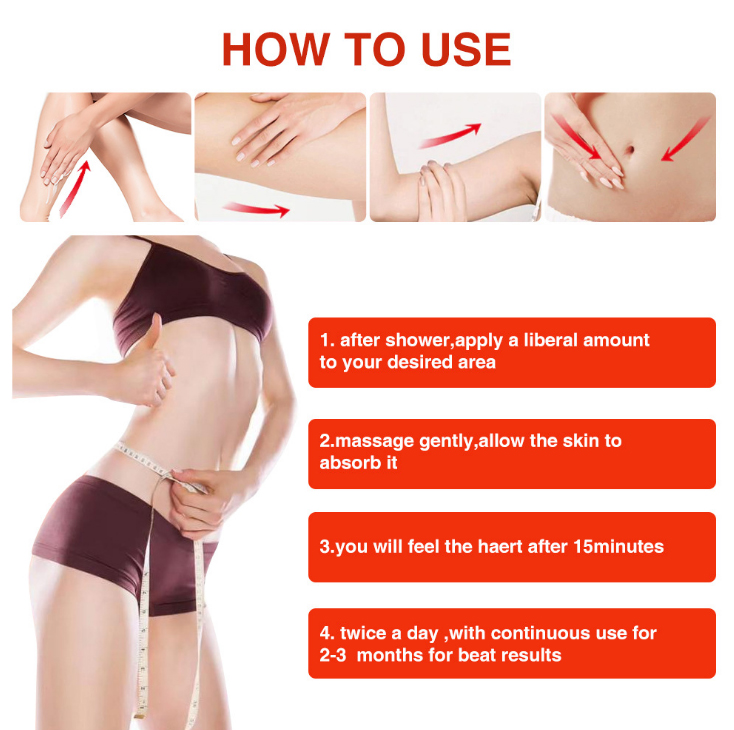 HOW TO USE

1. after shower,apply a liberal amount to your desired area

2.massage gently,allow the skin to absorb it

3.you will feel the haert after 15minutes

4. twice a day ,with continuous use for 2-3 months for beat results