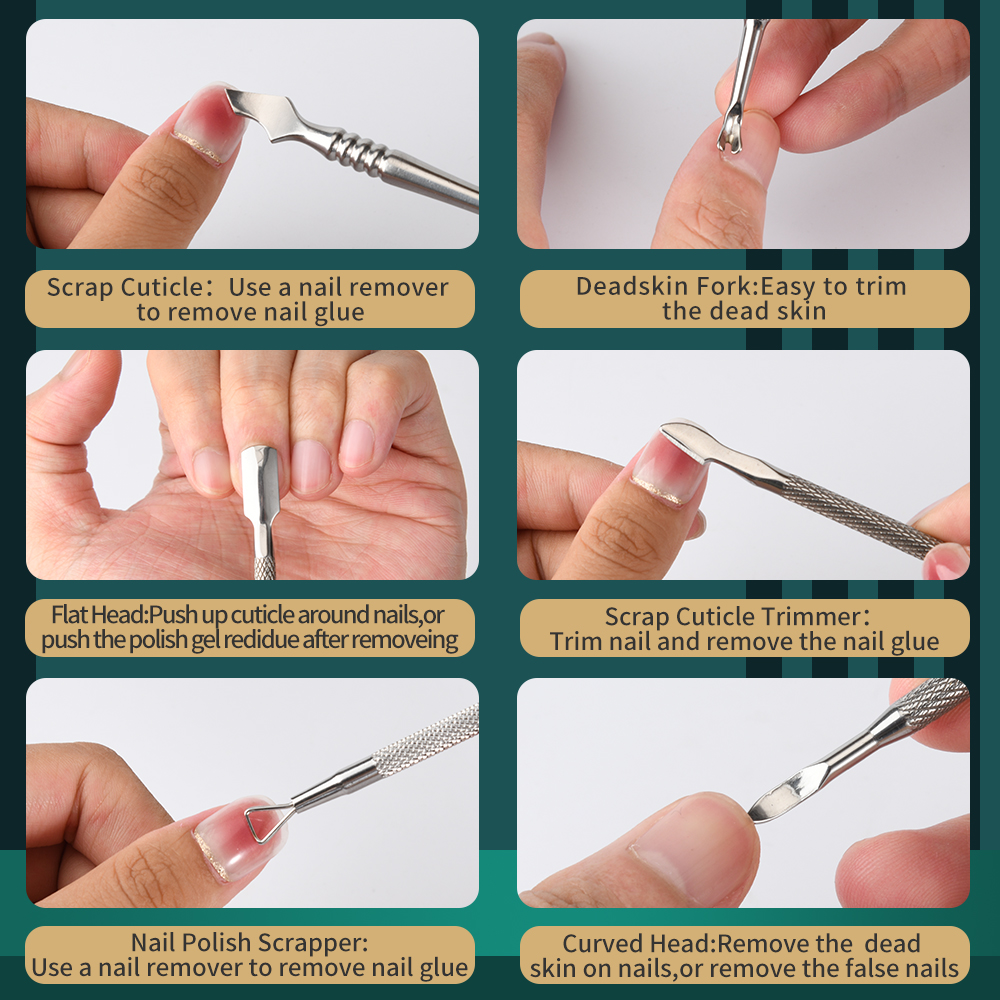 Scrap Cuticle: Use a nail remover to remove nail glue

Deadskin Fork:Easy to trim the dead skin

Flat Head:Push up cuticle around nails,or push the polish gel redidue after removeing

Scrap Cuticle Trimmer: Trim nail and remove the nail glue

Nail Polish Scrapper: Use a nail remover to remove nail glue

Curved Head:Remove the dead skin on nails,or remove the false nails