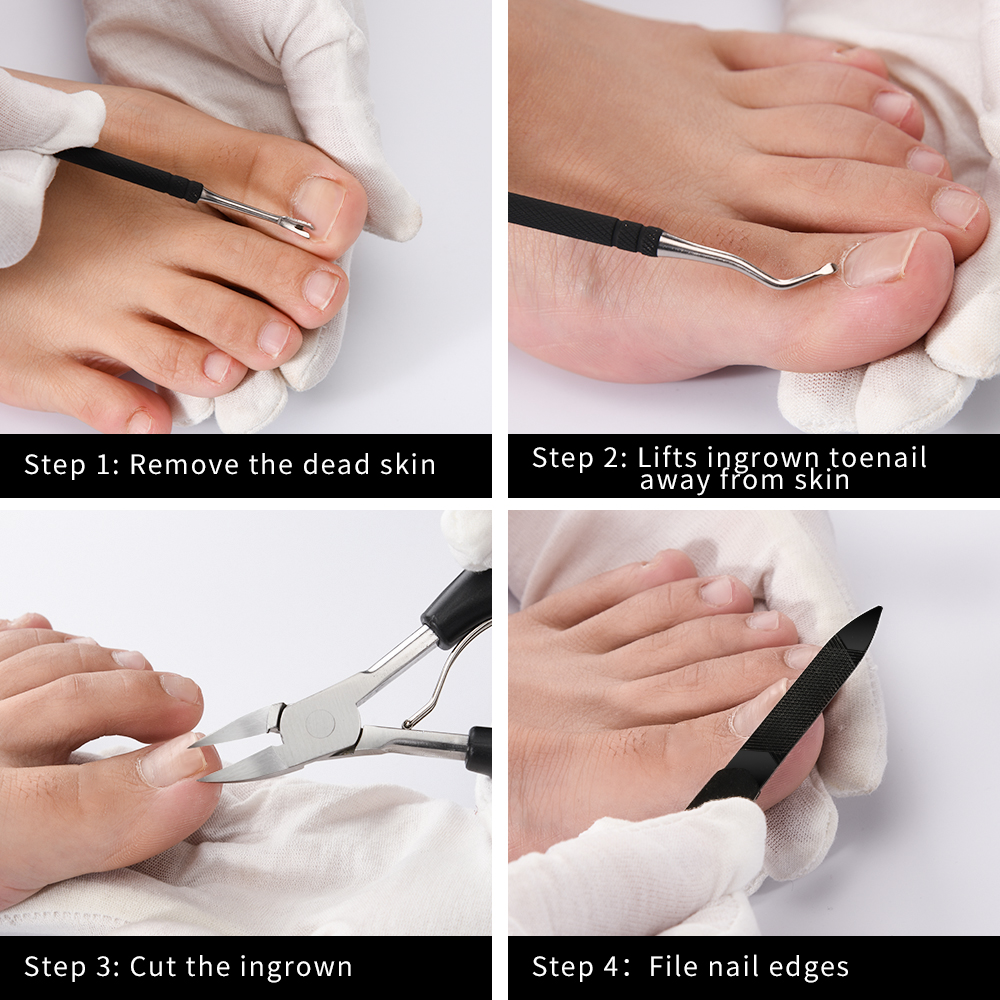 Step 1: Remove the dead skin

Step 2: Lifts ingrown toenail away from skin

Step 3: Cut the ingrown

Step 4: File nail edges