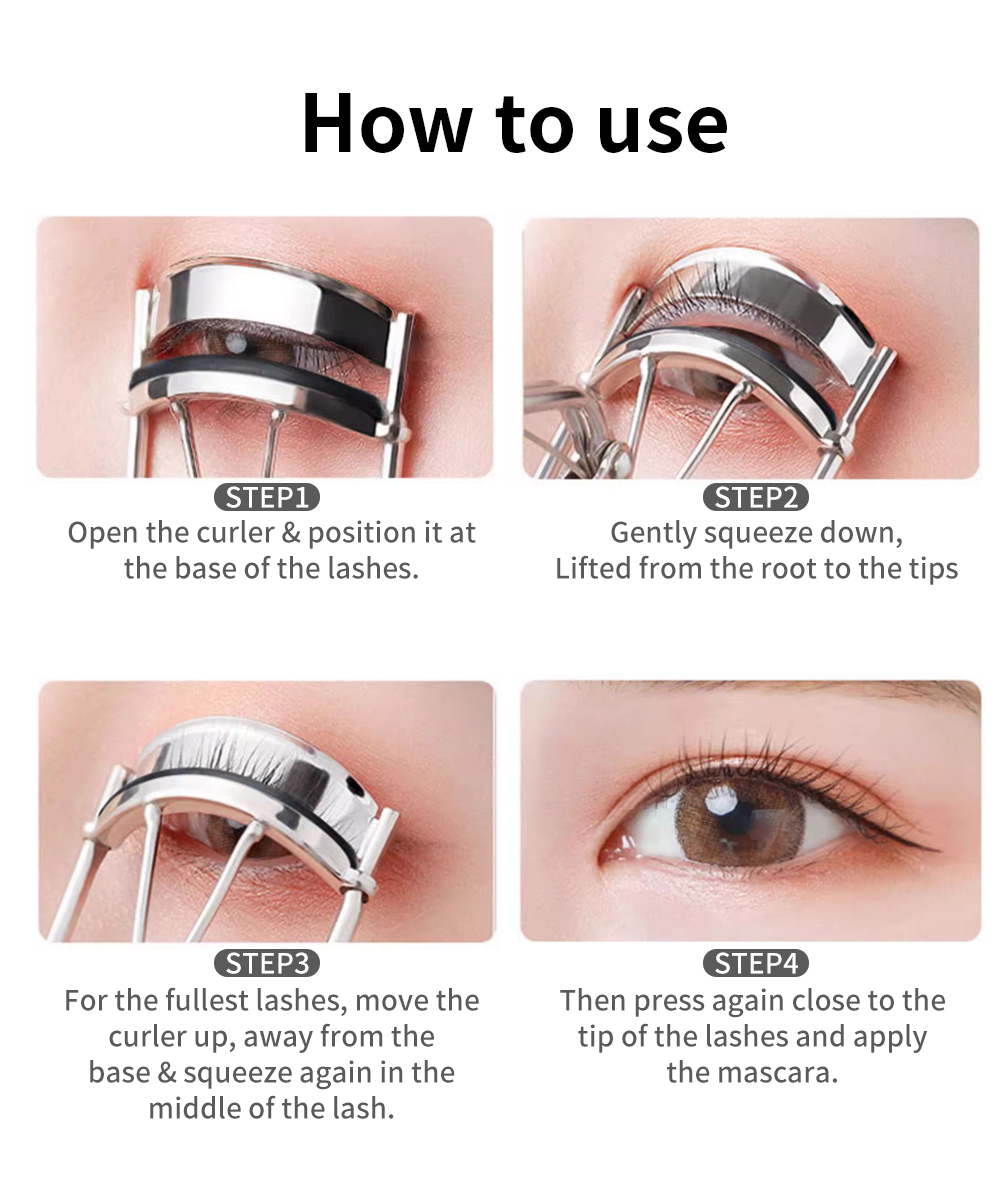 How to use

STEP1
Open the curler & position it at the base of the lashes.

STEP2
Gently squeeze down, Lifted from the root to the tips

STEP3
For the fullest lashes, move the curler up, away from the base & squeeze again in the middle of the lash.

STEP4
Then press again close to the tip of the lashes and apply the mascara.