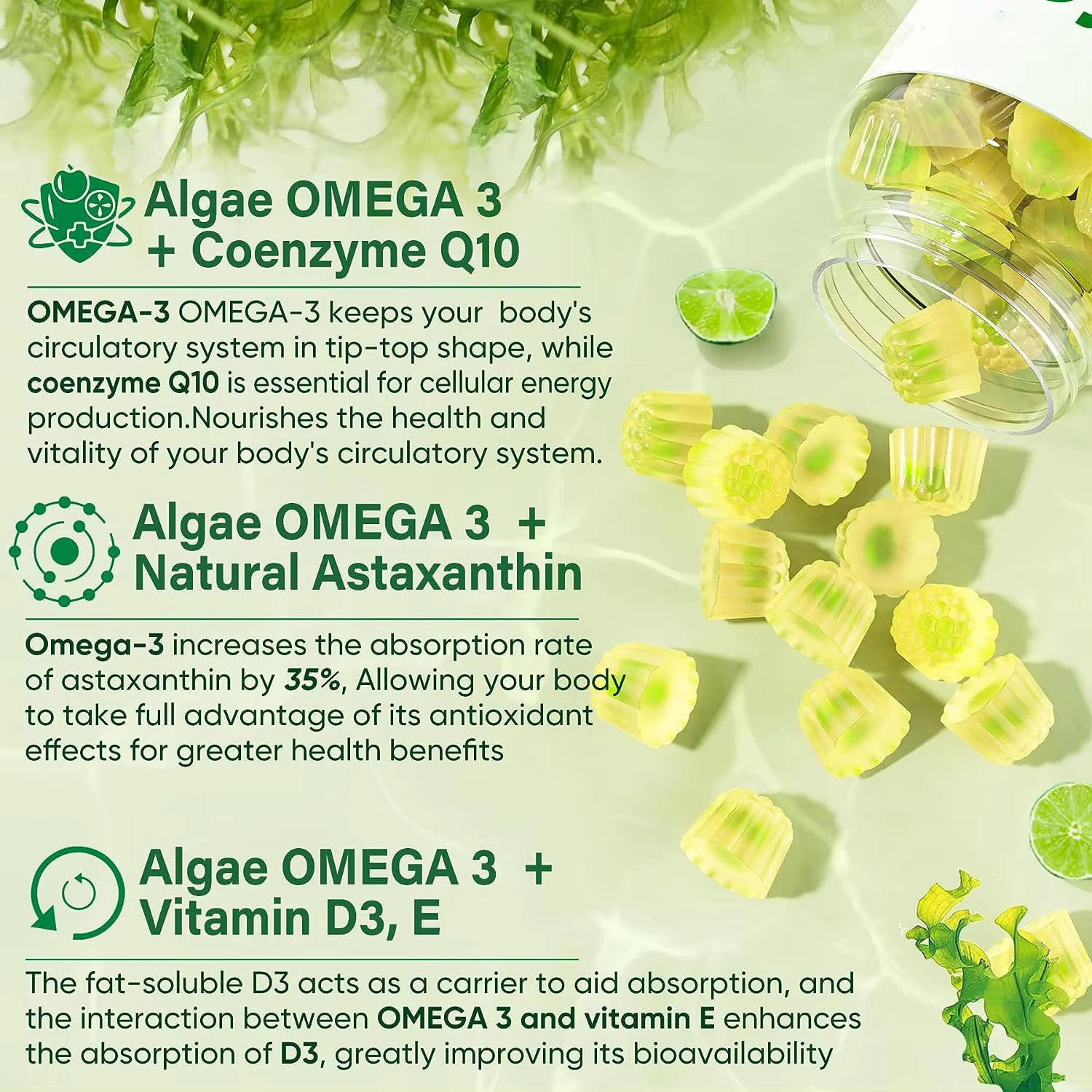 Algae OMEGA 3 + Coenzyme Q10

OMEGA-3 OMEGA-3 keeps your body's circulatory system in tip-top shape, while coenzyme Q10 is essential for cellular energy production.Nourishes the health and vitality of your body's circulatory system.

Algae OMEGA 3 + Natural Astaxanthin

Omega-3 increases the absorption rate of astaxanthin by 35%, Allowing your body to take full advantage of its antioxidant effects for greater health benefits

Algae OMEGA 3 + Vitamin D3, E

The fat-soluble D3 acts as a carrier to aid absorption, and the interaction between OMEGA 3 and vitamin E enhances the absorption of D3, greatly improving its bioavailability