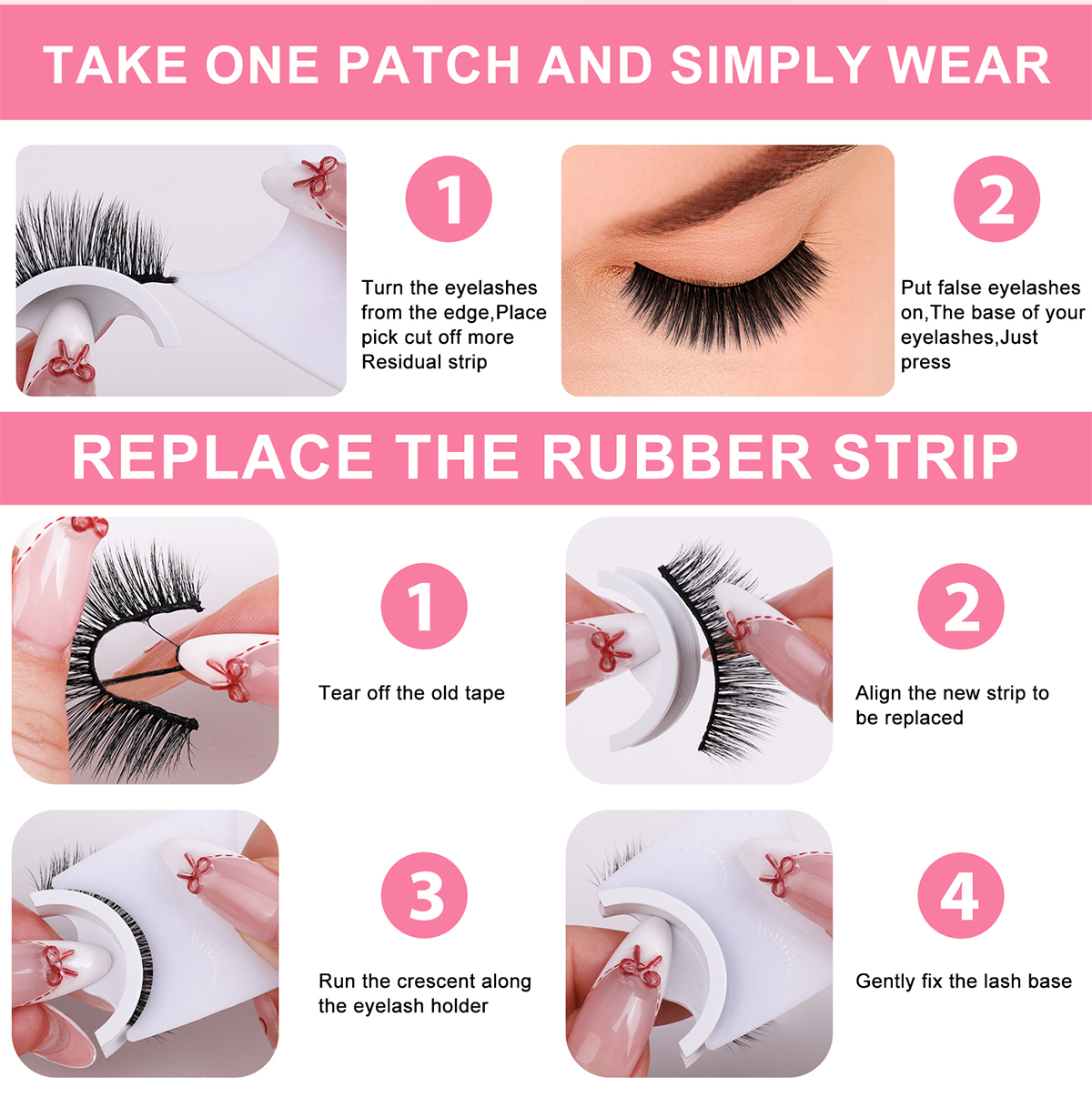 TAKE ONE PATCH AND SIMPLY WEAR

1

Turn the eyelashes from the edge,Place pick cut off more Residual strip

2

Put false eyelashes on,The base of your eyelashes,Just press

REPLACE THE RUBBER STRIP

1

Tear off the old tape

2

Align the new strip to be replaced

3

Run the crescent along the eyelash holder

4

Gently fix the lash base