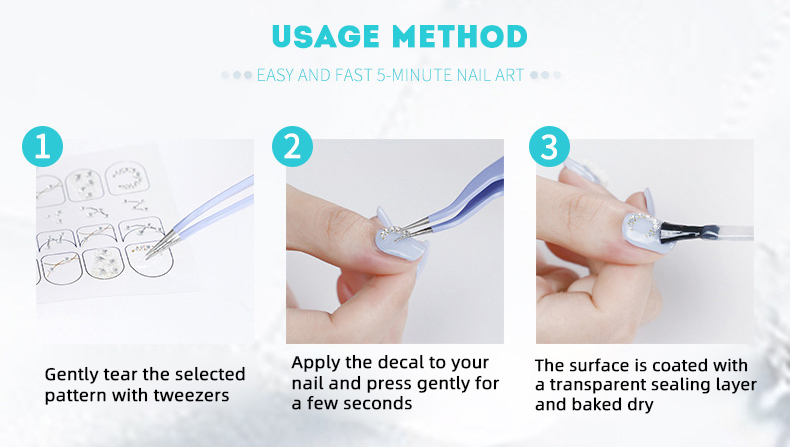 USAGE METHOD

EASY AND FAST 5-MINUTE NAIL ART

1

Gently tear the selected pattern with tweezers

2

Apply the decal to your nail and press gently for a few seconds

3

The surface is coated with a transparent sealing layer and baked dry