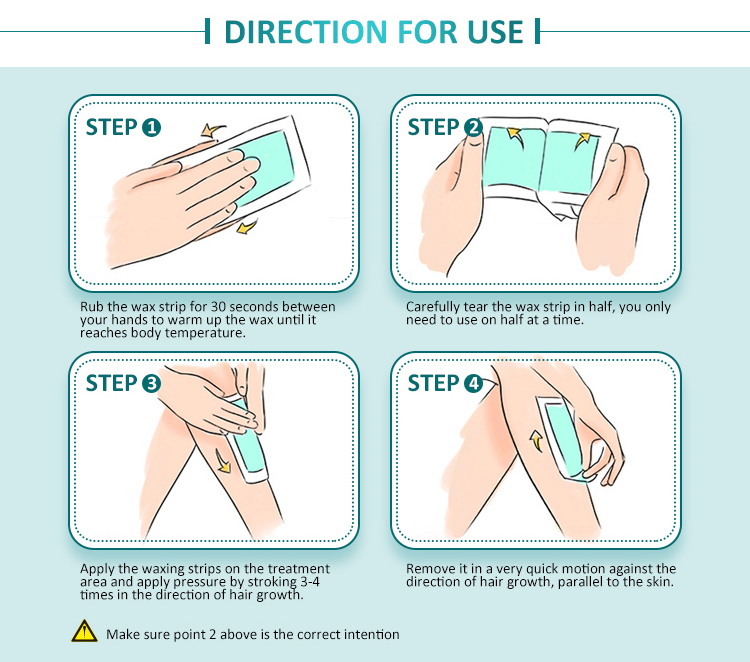 DIRECTION FOR USE

STEP 1

Rub the wax strip for 30 seconds between your hands to warm up the wax until it reaches body temperature.

STEP 2

Carefully tear the wax strip in half, you only need to use on half at a time.

STEP 3

Apply the waxing strips on the treatment area and apply pressure by stroking 3-4 times in the direction of hair growth.

STEP 4

Remove it in a very quick motion against the direction of hair growth, parallel to the skin.

Make sure point 2 above is the correct intention