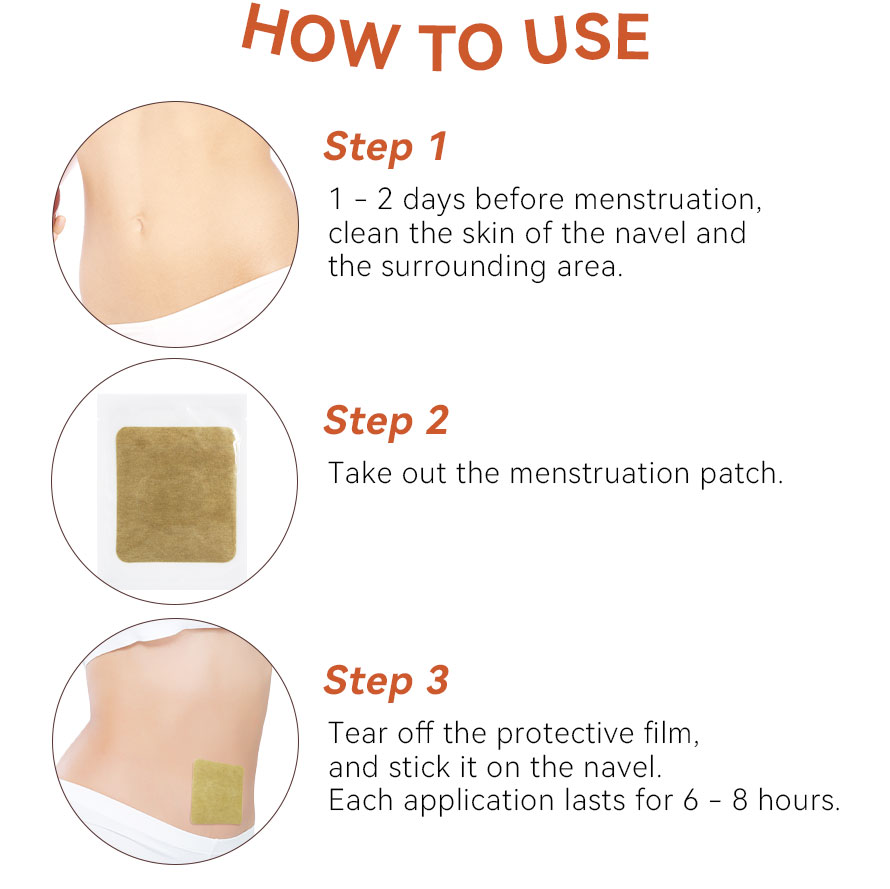 HOW TO USE

Step 1
1 - 2 days before menstruation, clean the skin of the navel and the surrounding area.

Step 2
Take out the menstruation patch.

Step 3
Tear off the protective film, and stick it on the navel. Each application lasts for 6 - 8 hours.