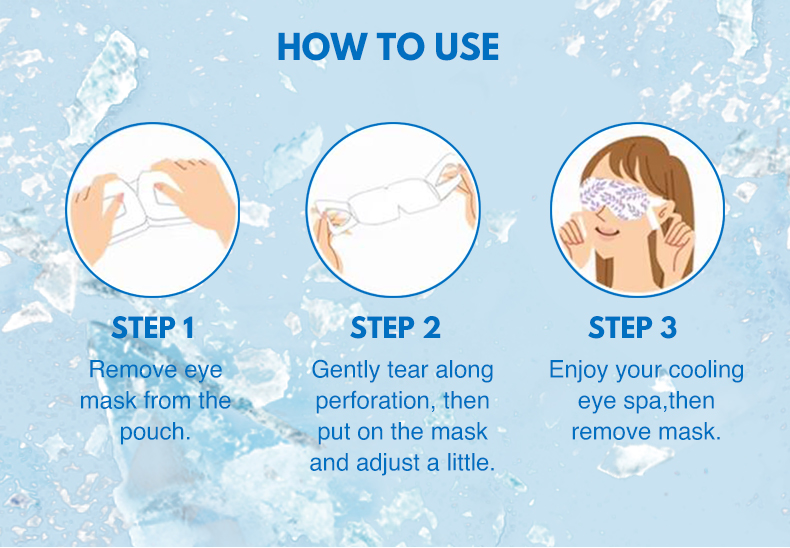 HOW TO USE

STEP 1
Remove eye mask from the pouch.

STEP 2
Gently tear along perforation, then put on the mask and adjust a little.

STEP 3
Enjoy your cooling eye spa,then remove mask.