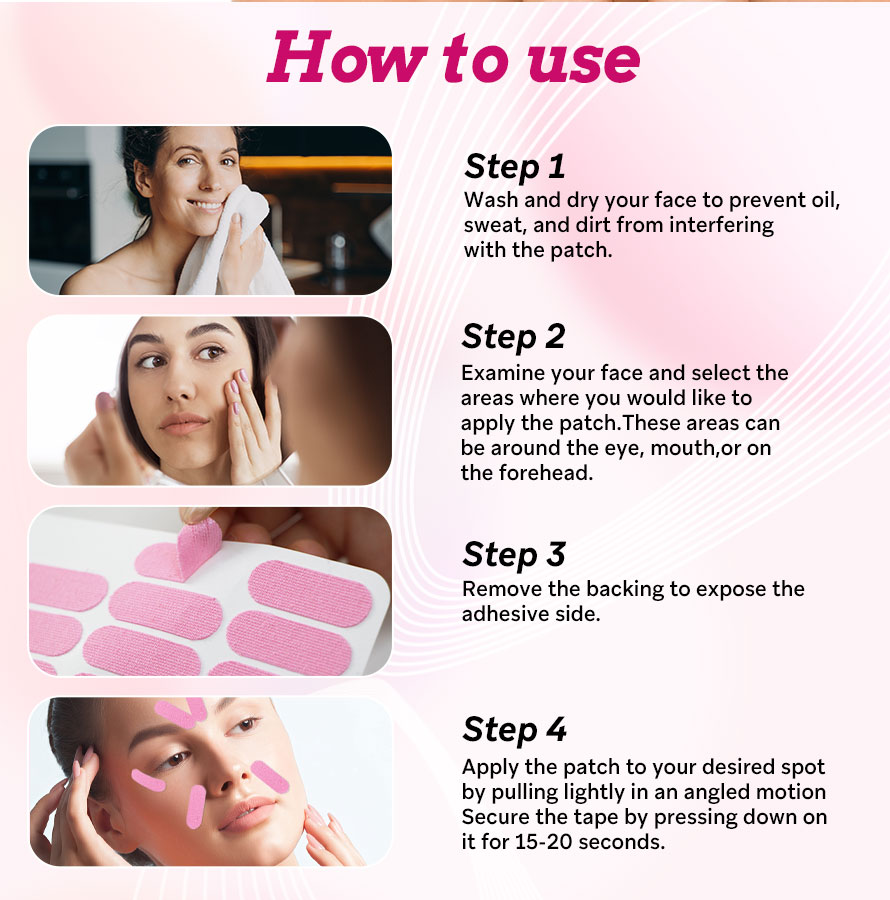 How to use

Step 1
Wash and dry your face to prevent oil, sweat, and dirt from interfering with the patch.

Step 2
Examine your face and select the areas where you would like to apply the patch.These areas can be around the eye, mouth,or on the forehead.

Step 3
Remove the backing to expose the adhesive side.

Step 4
Apply the patch to your desired spot by pulling lightly in an angled motion Secure the tape by pressing down on it for 15-20 seconds.