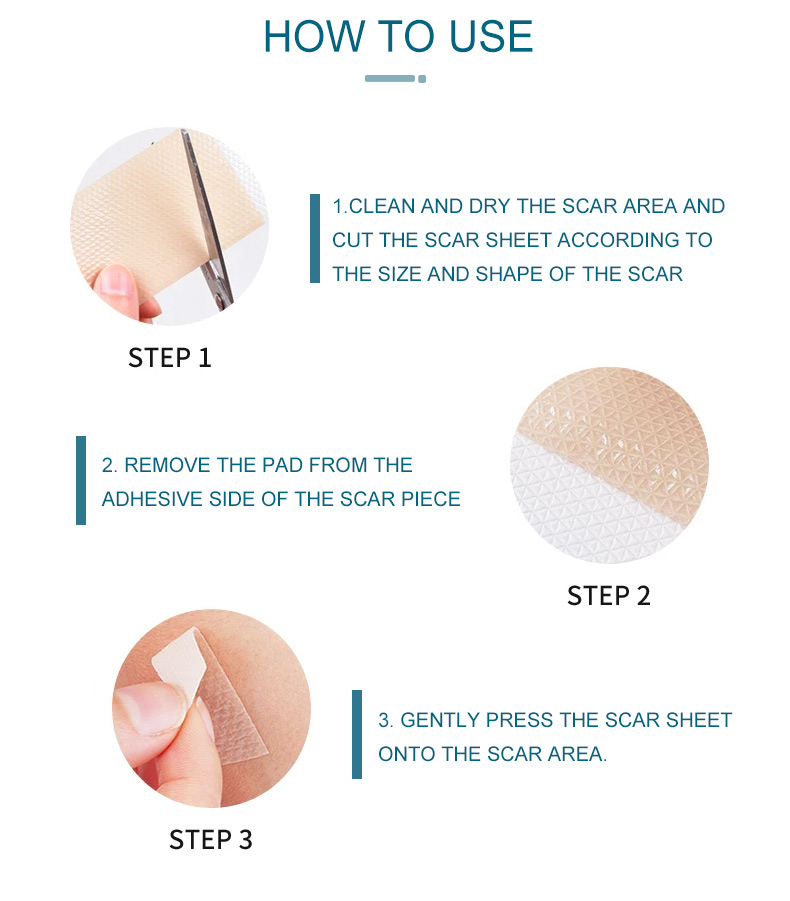 HOW TO USE

1.CLEAN AND DRY THE SCAR AREA AND CUT THE SCAR SHEET ACCORDING TO THE SIZE AND SHAPE OF THE SCAR

STEP 1

2. REMOVE THE PAD FROM THE ADHESIVE SIDE OF THE SCAR PIECE

STEP 2

3. GENTLY PRESS THE SCAR SHEET ONTO THE SCAR AREA.

STEP 3