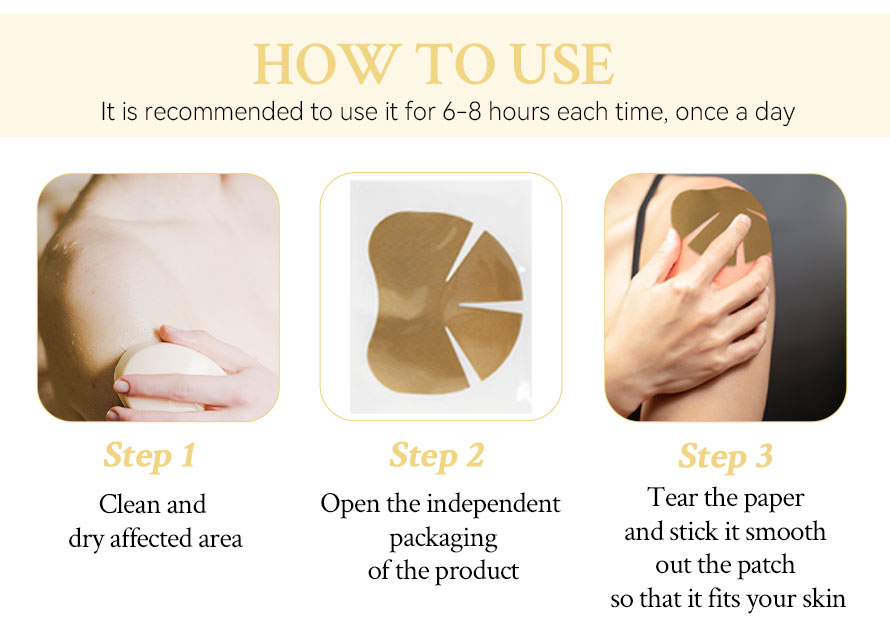 HOW TO USE
It is recommended to use it for 6-8 hours each time, once a day

Step 1
Clean and dry affected area

Step 2
Open the independent packaging of the product

Step 3
Tear the paper and stick it smooth out the patch so that it fits your skin