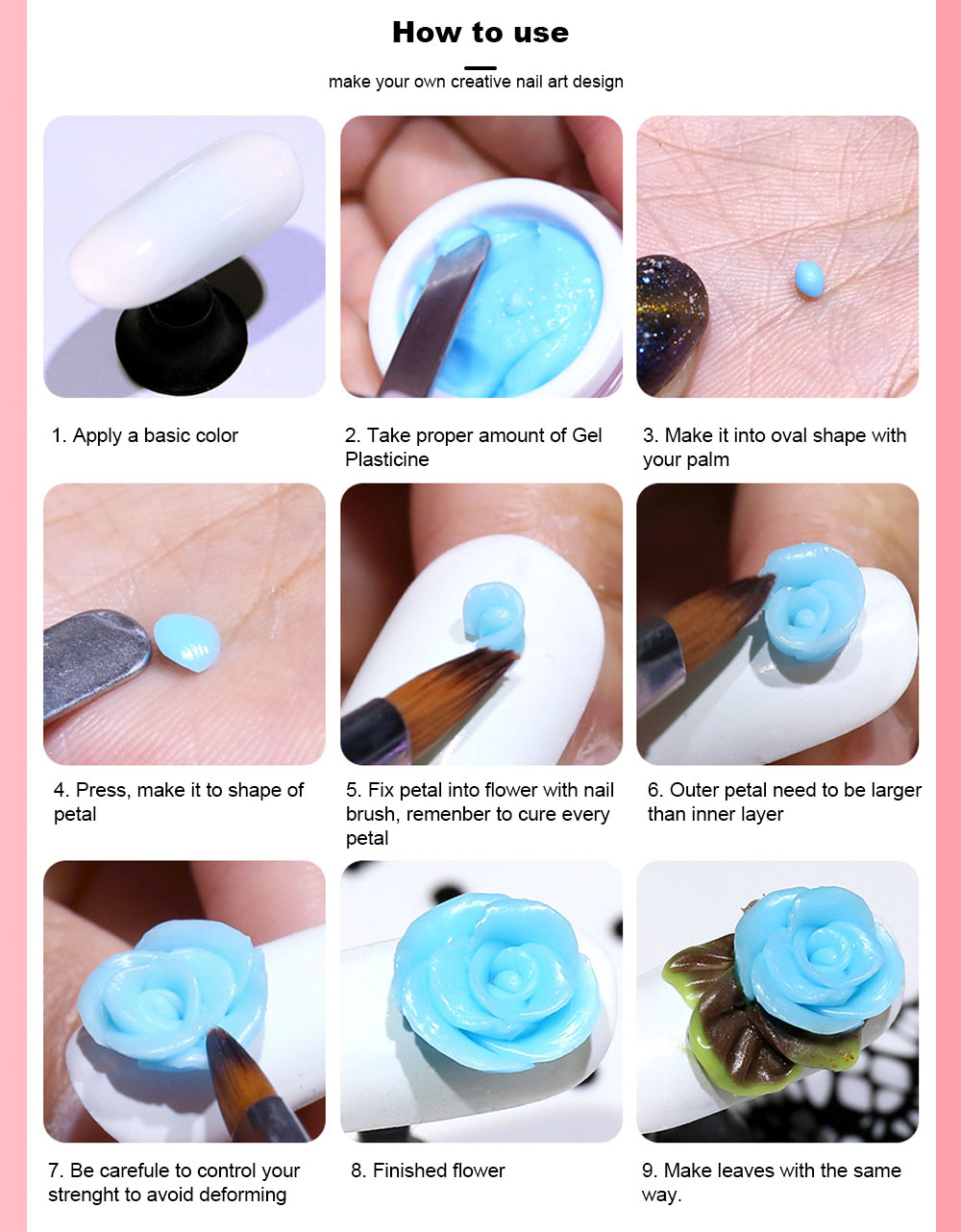 How to use

make your own creative nail art design

1. Apply a basic color

2. Take proper amount of Gel Plasticine

3. Make it into oval shape with your palm

4. Press, make it to shape of petal

5. Fix petal into flower with nail brush, remenber to cure every petal

6. Outer petal need to be larger than inner layer

7. Be carefule to control your strenght to avoid deforming

8. Finished flower

9. Make leaves with the same way.