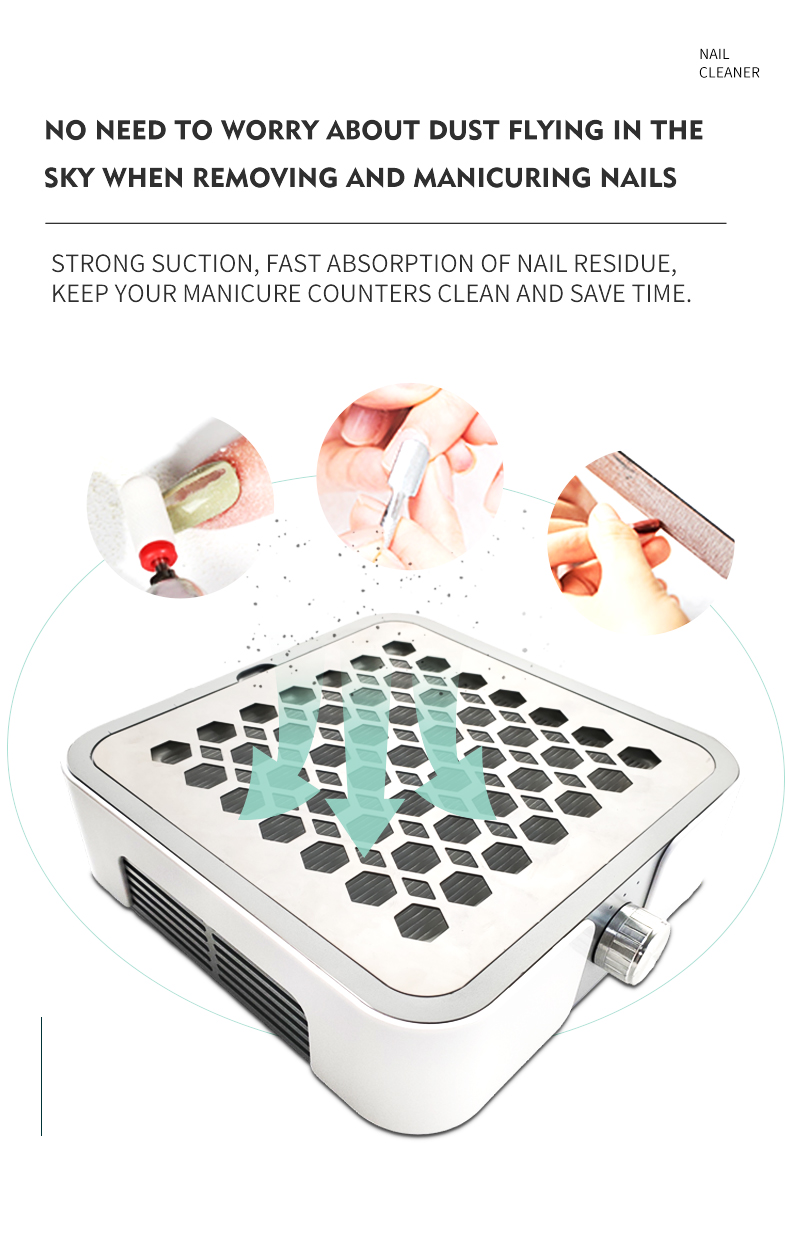 NAIL
CLEANER

NO NEED TO WORRY ABOUT DUST FLYING IN THE SKY WHEN REMOVING AND MANICURING NAILS

STRONG SUCTION, FAST ABSORPTION OF NAIL RESIDUE, KEEP YOUR MANICURE COUNTERS CLEAN AND SAVE TIME.