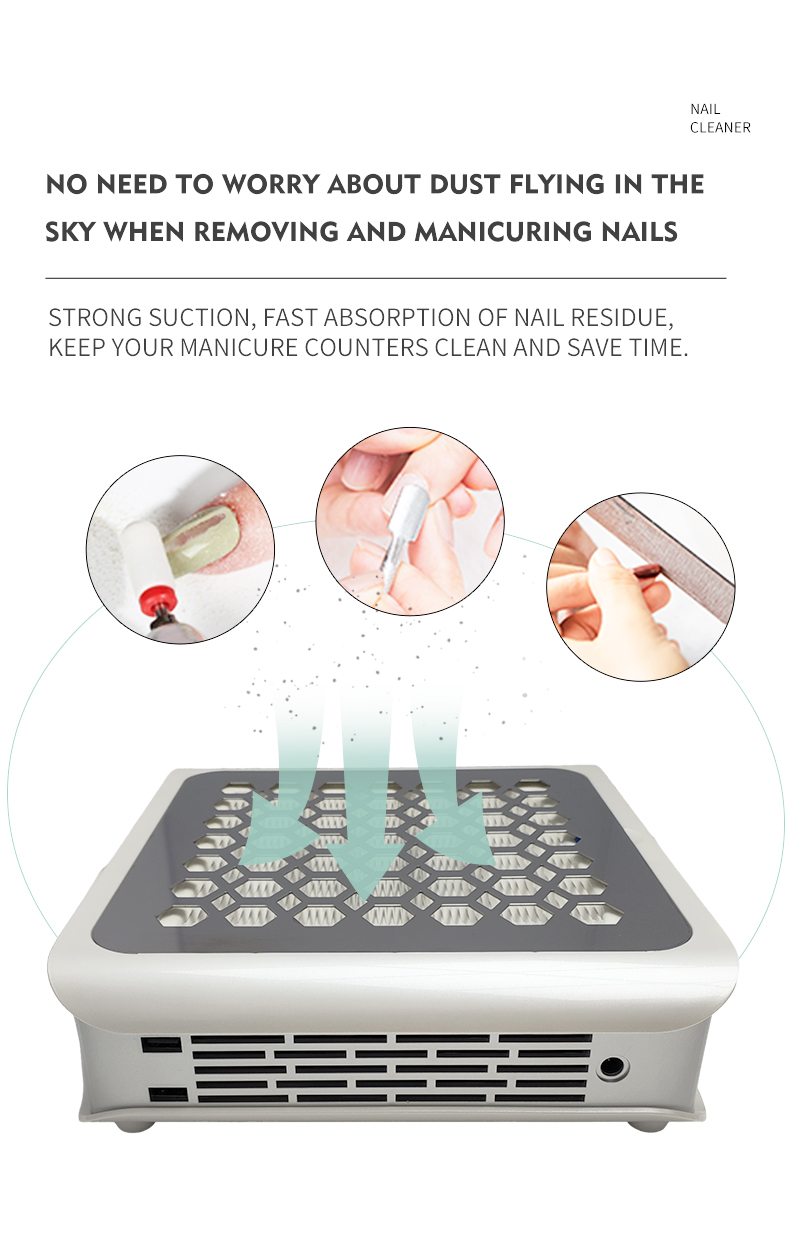 NAIL
CLEANER

NO NEED TO WORRY ABOUT DUST FLYING IN THE SKY WHEN REMOVING AND MANICURING NAILS

STRONG SUCTION, FAST ABSORPTION OF NAIL RESIDUE, KEEP YOUR MANICURE COUNTERS CLEAN AND SAVE TIME.