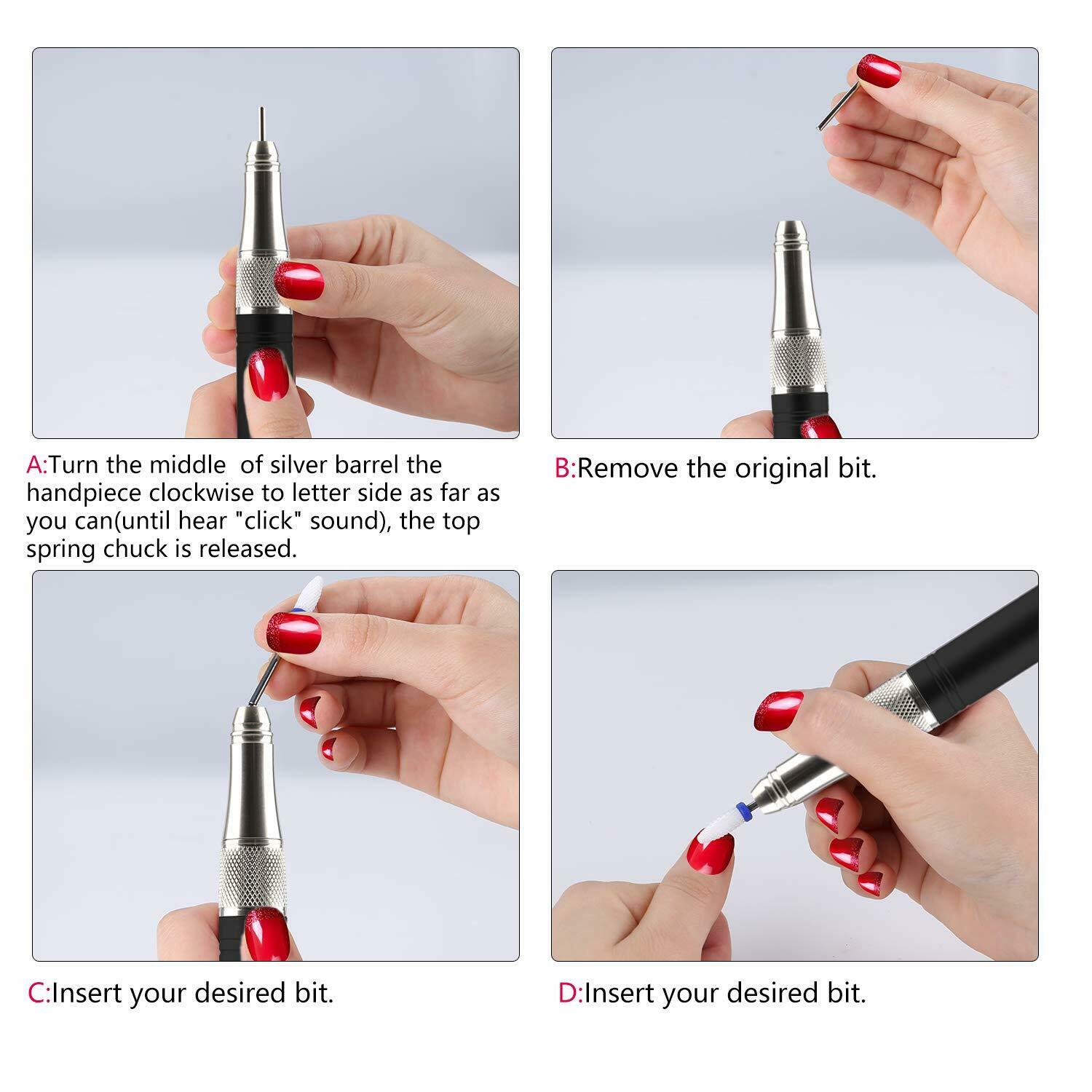 A:Turn the middle  of silver barrel the handpiece clockwise to letter side as far as you can(until hear "click" sound), the top spring chuck is released.

B:Remove the original bit.

C:Insert your desired bit.

D:Insert your desired bit.