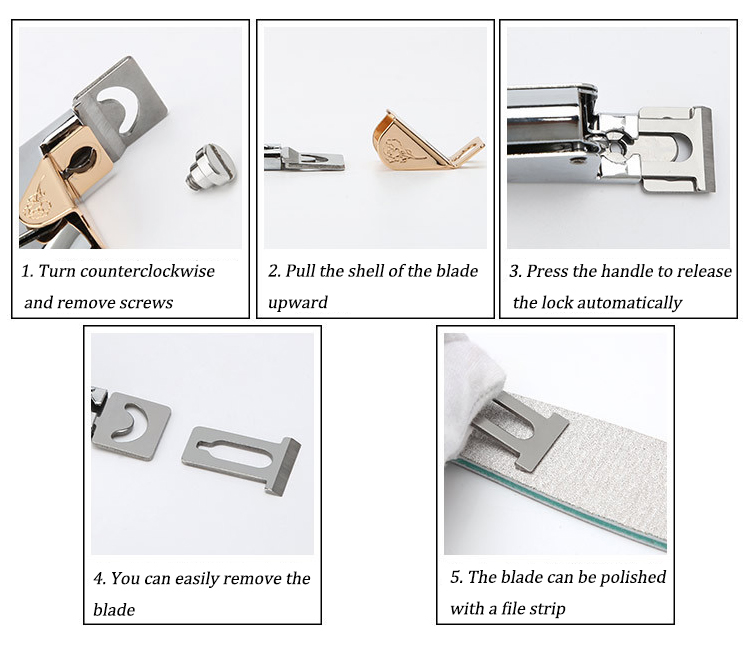 1. Turn counterclockwise and remove screws

2. Pull the shell of the blade upward

3. Press the handle to release the lock automatically

4. You can easily remove the blade

5. The blade can be polished with a file strip