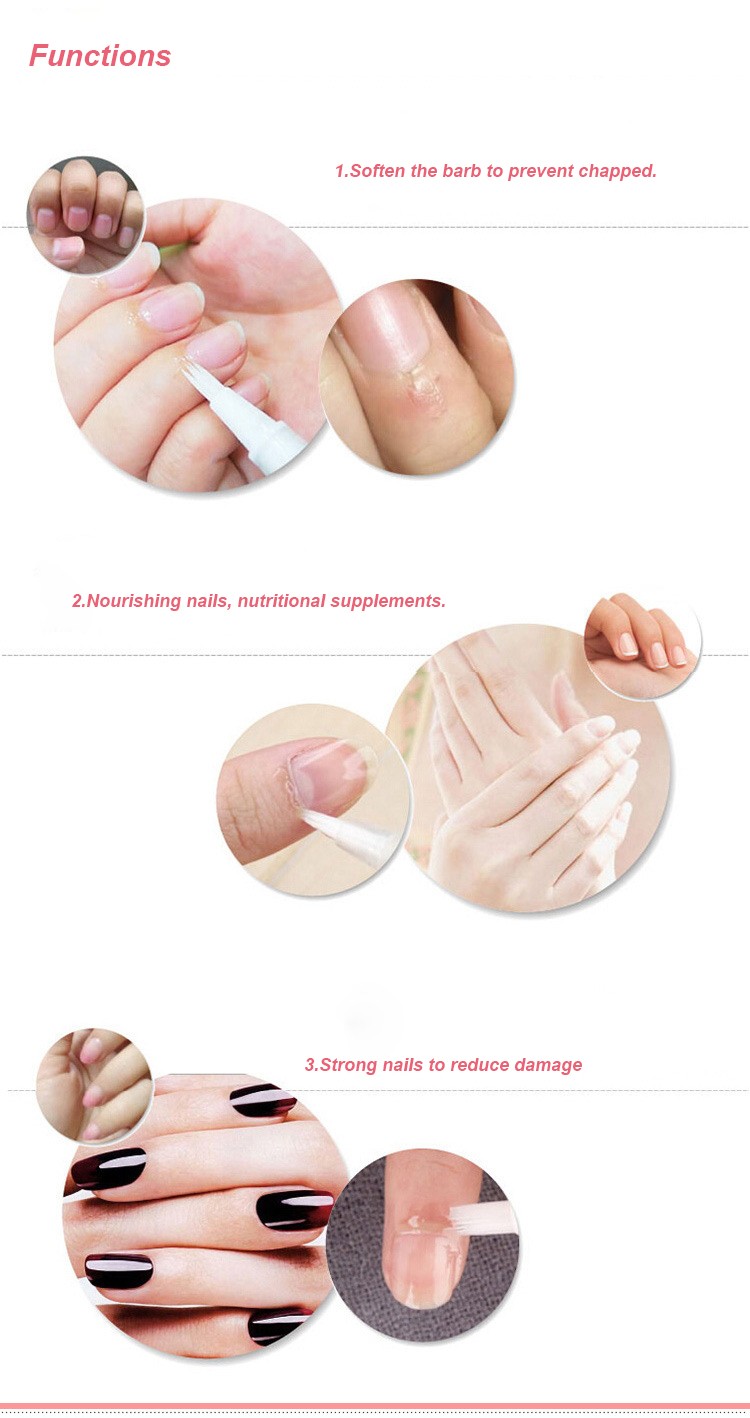 Functions

1.Soften the barb to prevent chapped.

2.Nourishing nails, nutritional supplements.

3.Strong nails to reduce damage