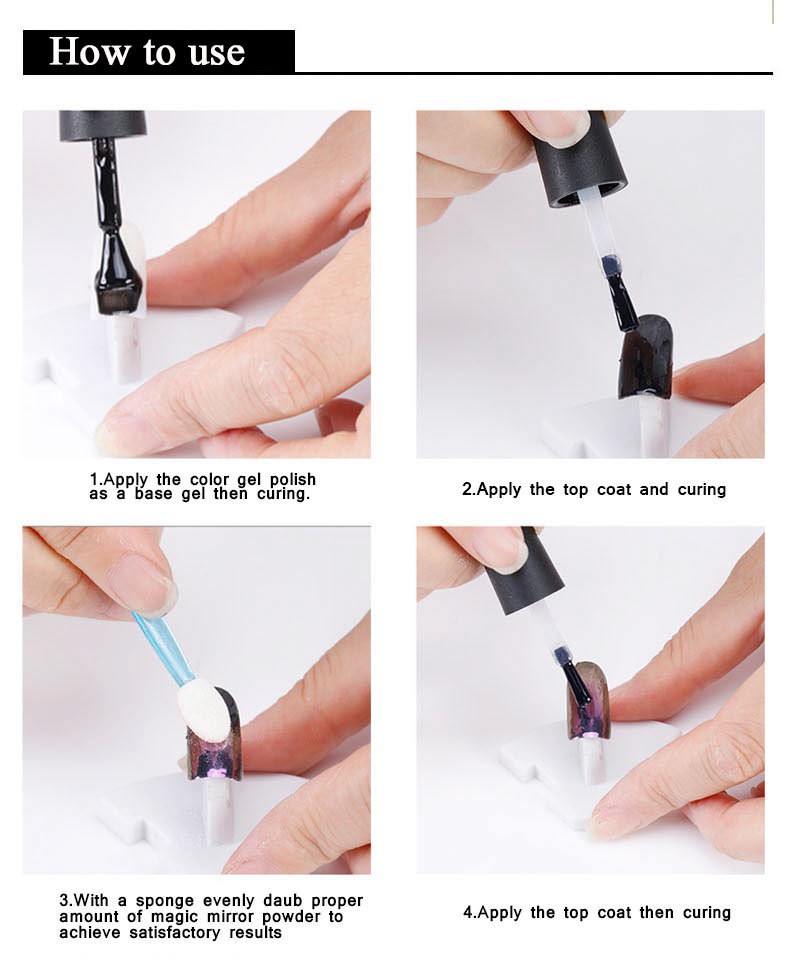 How to use

1.Apply the color gel polish as a base gel then curing.

2.Apply the top coat and curing

3.With a sponge evenly daub proper amount of magic mirror powder to achieve satisfactory results

4.Apply the top coat then curing