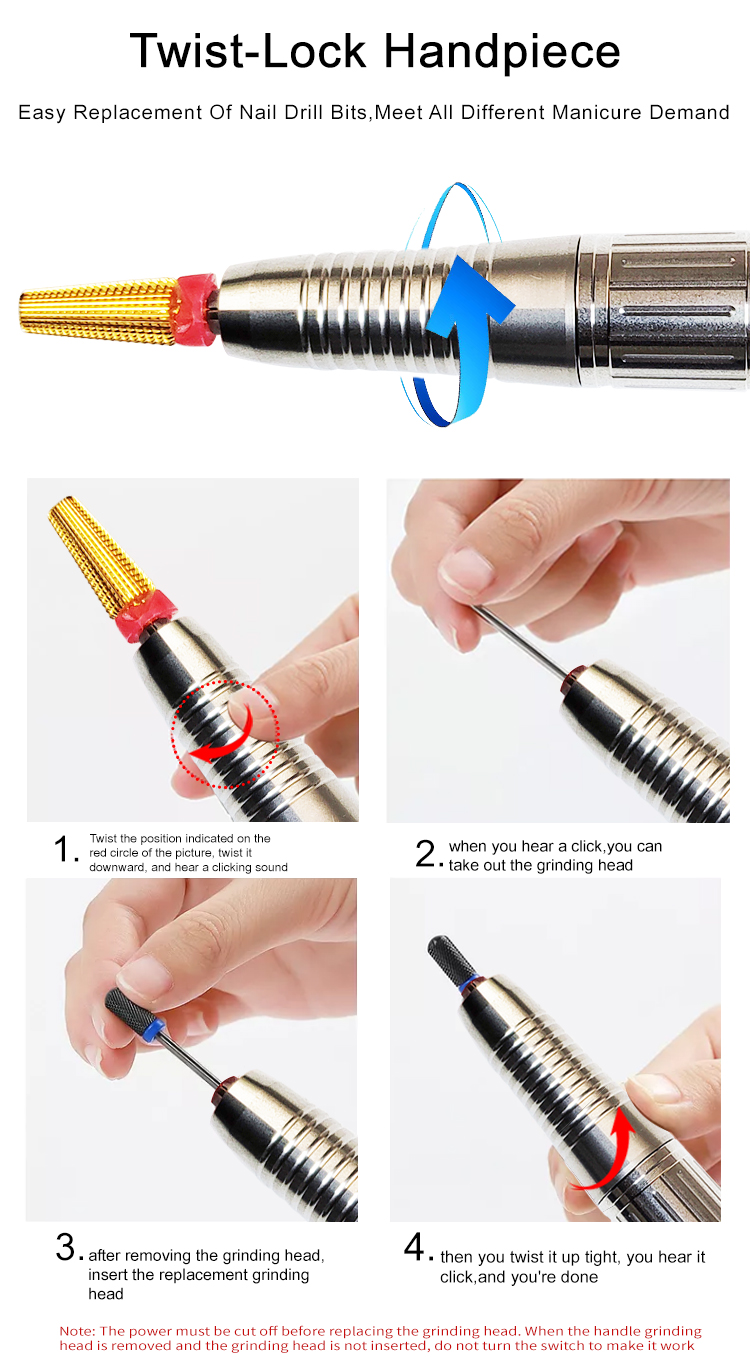 Twist-Lock Handpiece

Easy Replacement Of Nail Drill Bits,Meet All Different Manicure Demand

1. Twist the position indicated on the red circle of the picture, twist it downward, and hear a clicking sound

2. when you hear a click,you can take out the grinding head

3. after removing the grinding head, insert the replacement grinding head

4. then you twist it up tight, you hear it click,and you're done

Note: The power must be cut off before replacing the grinding head. When the handle grinding head is removed and the grinding head is not inserted, do not turn the switch to make it work