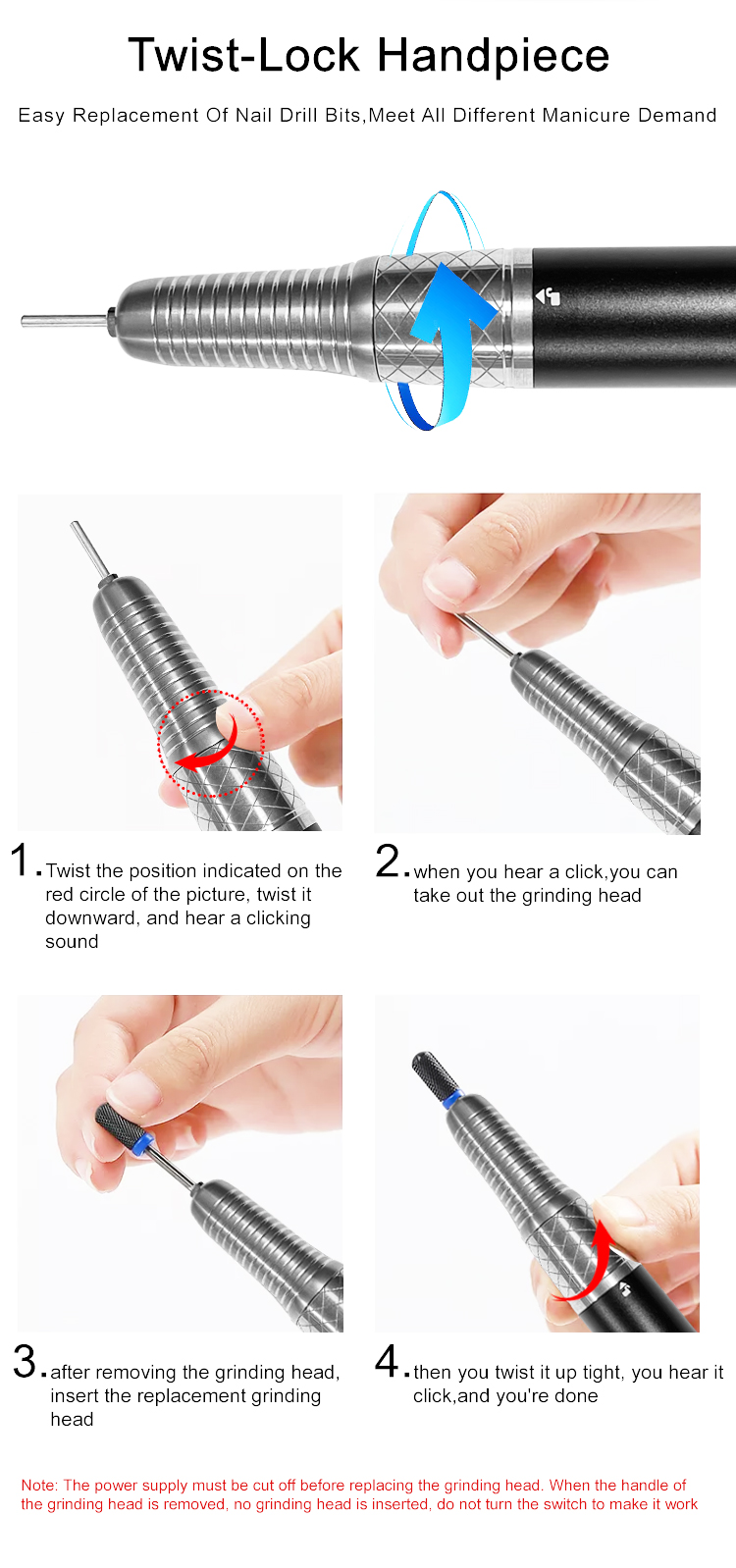 Twist-Lock Handpiece

Easy Replacement Of Nail Drill Bits,Meet All Different Manicure Demand

1. Twist the position indicated on the red circle of the picture, twist it downward, and hear a clicking sound

2. when you hear a click,you can take out the grinding head

3. after removing the grinding head, insert the replacement grinding head

4. then you twist it up tight, you hear it click,and you're done

Note: The power supply must be cut off before replacing the grinding head. When the handle of the grinding head is removed, no grinding head is inserted, do not turn the switch to make it work