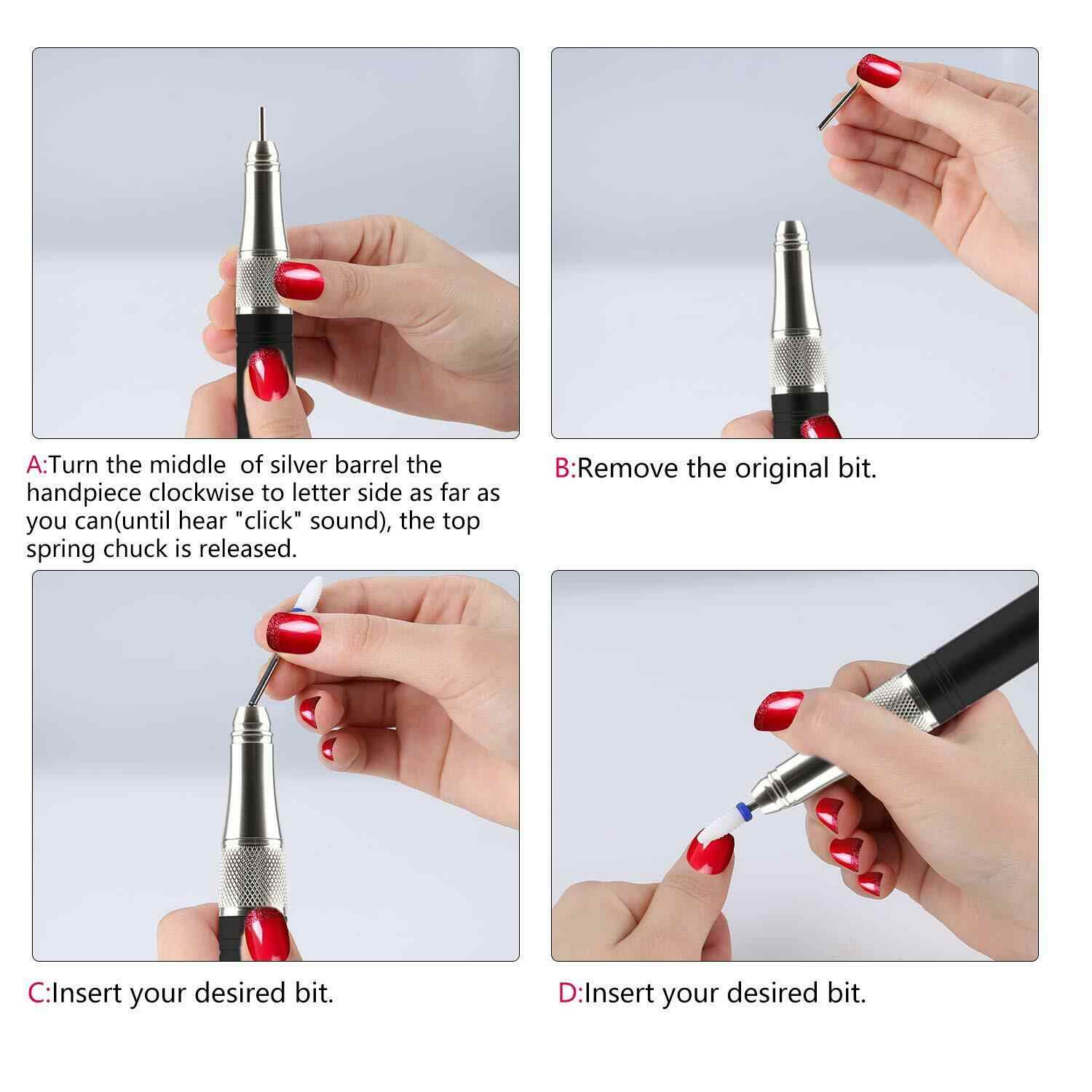 A:Turn the middle of silver barrel the handpiece clockwise to letter side as far as you can(until hear "click" sound), the top spring chuck is released.

B:Remove the original bit.

C:Insert your desired bit.

D:Insert your desired bit.