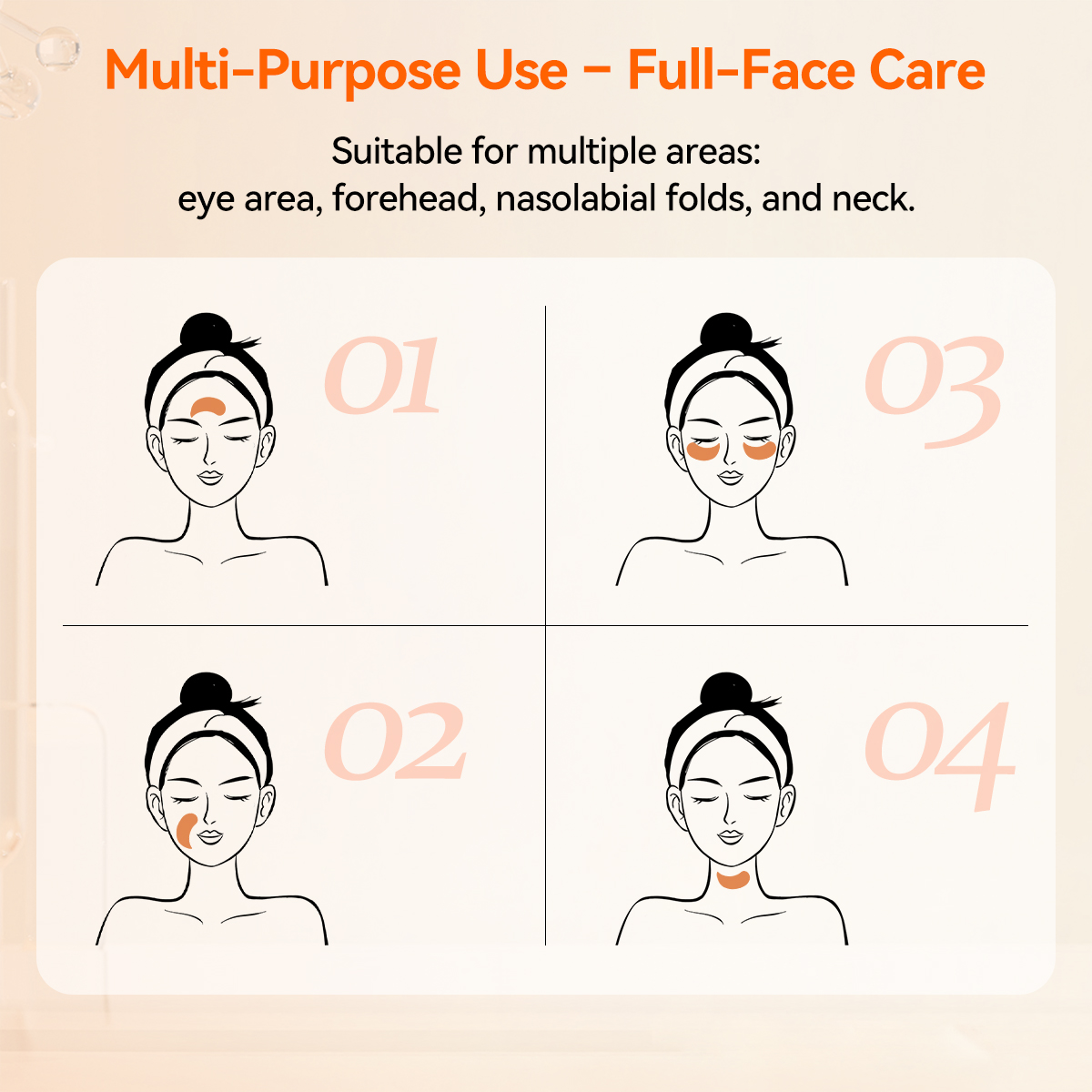 Multi-Purpose Use – Full-Face Care

Suitable for multiple areas:
eye area, forehead, nasolabial folds, and neck.

01

03

02

04