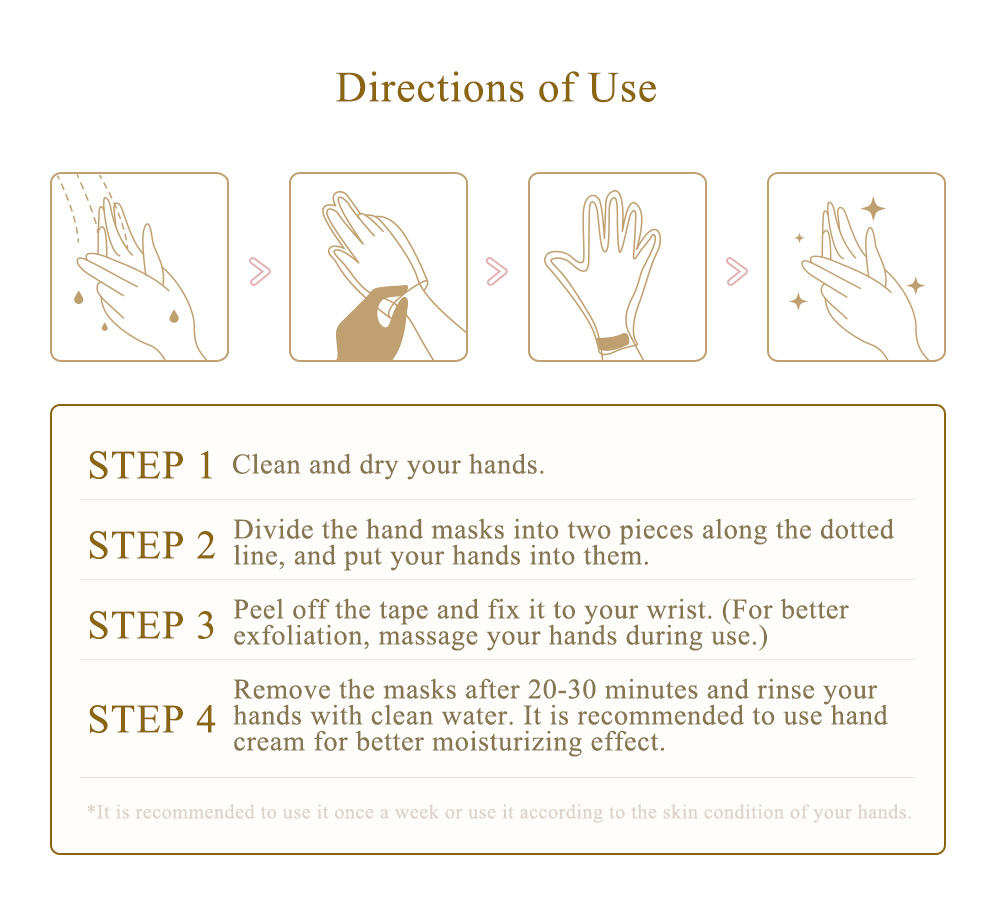 Directions of Use

STEP 1 Clean and dry your hands.

STEP 2 Divide the hand masks into two pieces along the dotted line, and put your hands into them.

STEP 3 Peel off the tape and fix it to your wrist. (For better exfoliation, massage your hands during use.)

STEP 4 Remove the masks after 20-30 minutes and rinse your hands with clean water. It is recommended to use hand cream for better moisturizing effect.

*It is recommended to use it once a week or use it according to the skin condition of your hands.