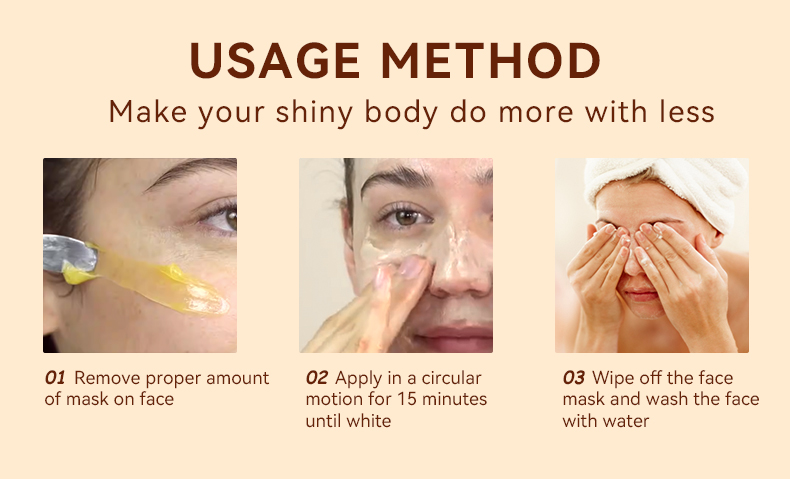 USAGE METHOD

Make your shiny body do more with less

01 Remove proper amount of mask on face

02 Apply in a circular motion for 15 minutes until white

03 Wipe off the face mask and wash the face with water