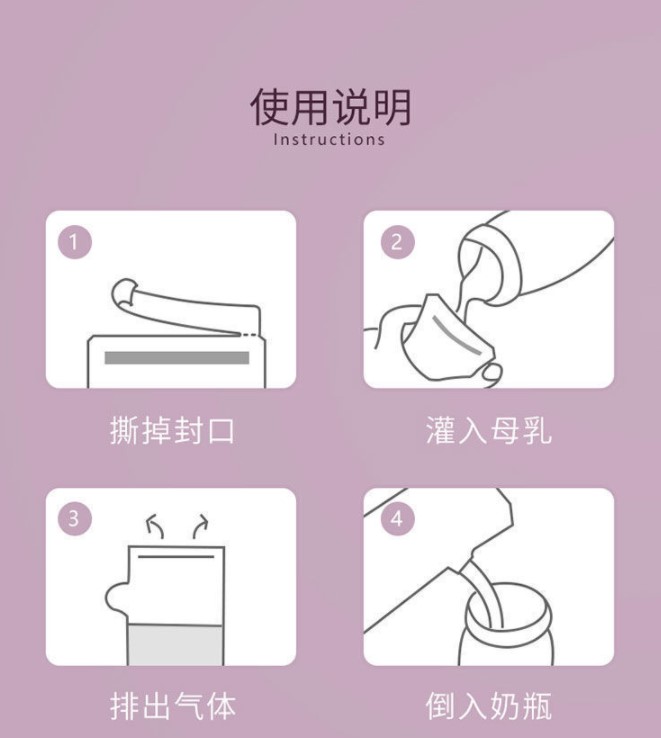 使用说明
Instructions

1

撕掉封口

2

灌入母乳

3

排出气体

4

倒入奶瓶