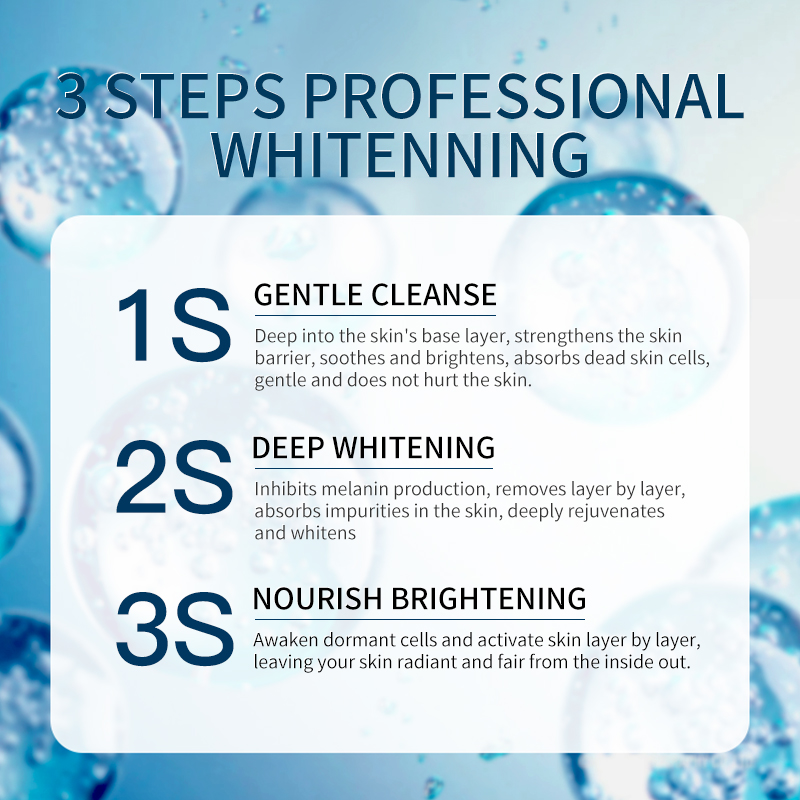 3 STEPS PROFESSIONAL WHITENNING

1S
GENTLE CLEANSE
Deep into the skin's base layer, strengthens the skin barrier, soothes and brightens, absorbs dead skin cells, gentle and does not hurt the skin.

2S
DEEP WHITENING
Inhibits melanin production, removes layer by layer, absorbs impurities in the skin, deeply rejuvenates and whitens

3S
NOURISH BRIGHTENING
Awaken dormant cells and activate skin layer by layer, leaving your skin radiant and fair from the inside out.