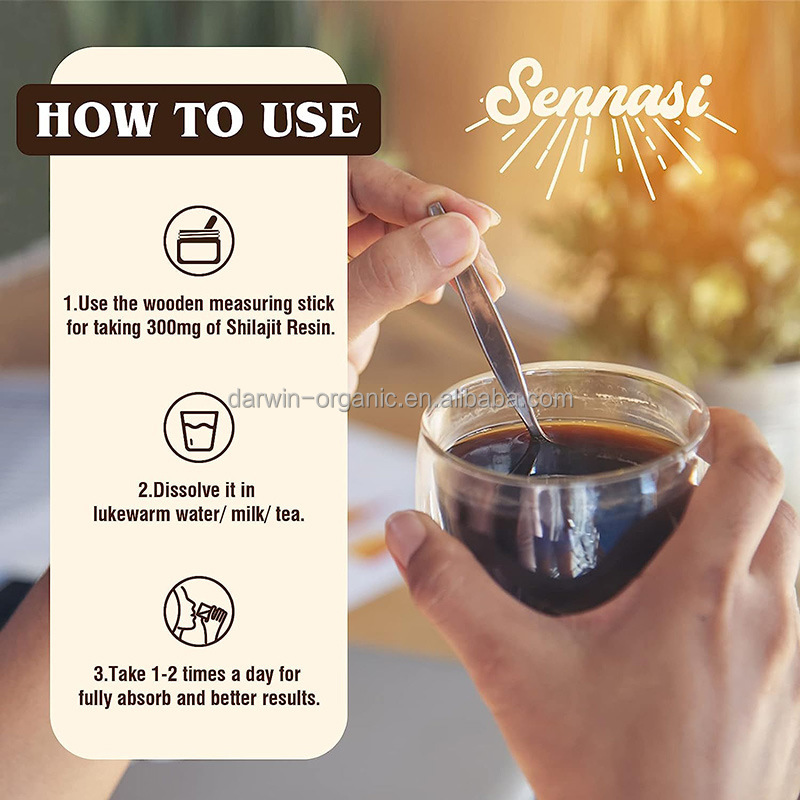 HOW TO USE

Sennasi

1.Use the wooden measuring stick for taking 300mg of Shilajit Resin.

darwin-organic.en.alibaba.com

2.Dissolve it in lukewarm water/ milk/ tea.

3.Take 1-2 times a day for fully absorb and better results.